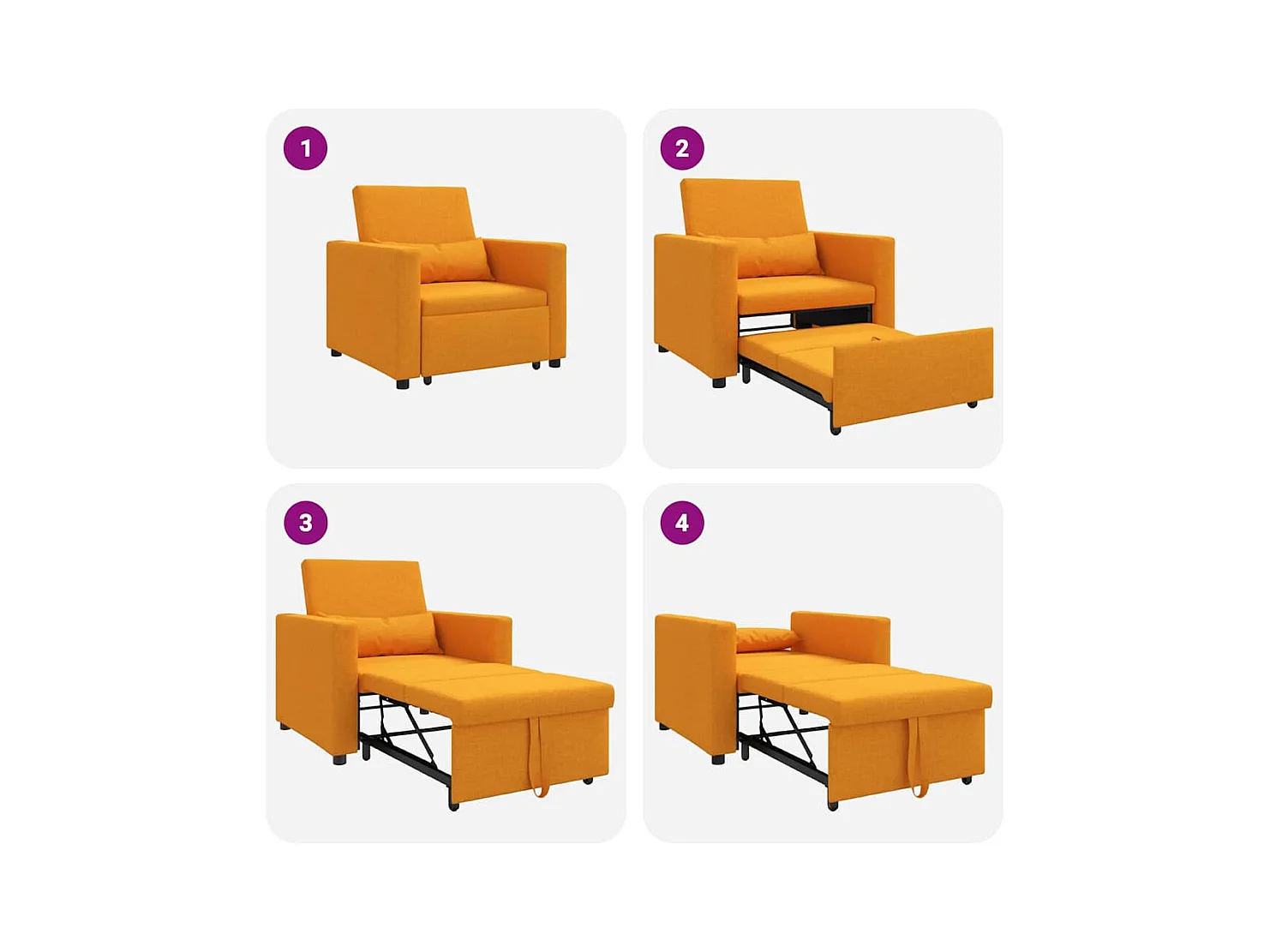 1

2

3

4