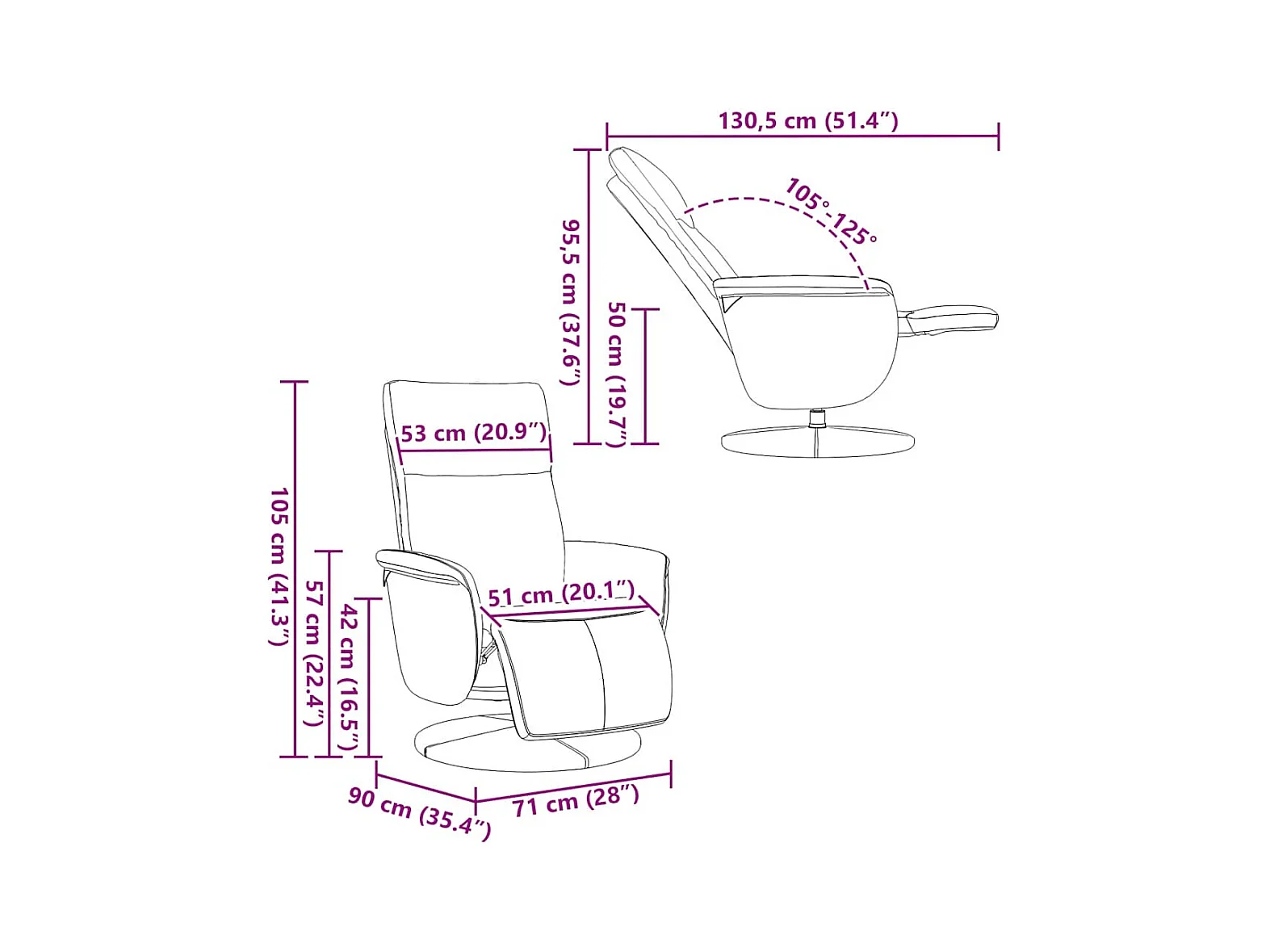 130,5 cm (51.4″)

105°-125°

95,5 cm (37.6″)

50 cm (19.7″)

53 cm (20.9″)

105 cm (41.3″)

57 cm (22.4″)

42 cm (16.5″)

51 cm (20.1″)

90 cm (35.4″)

71 cm (28″)