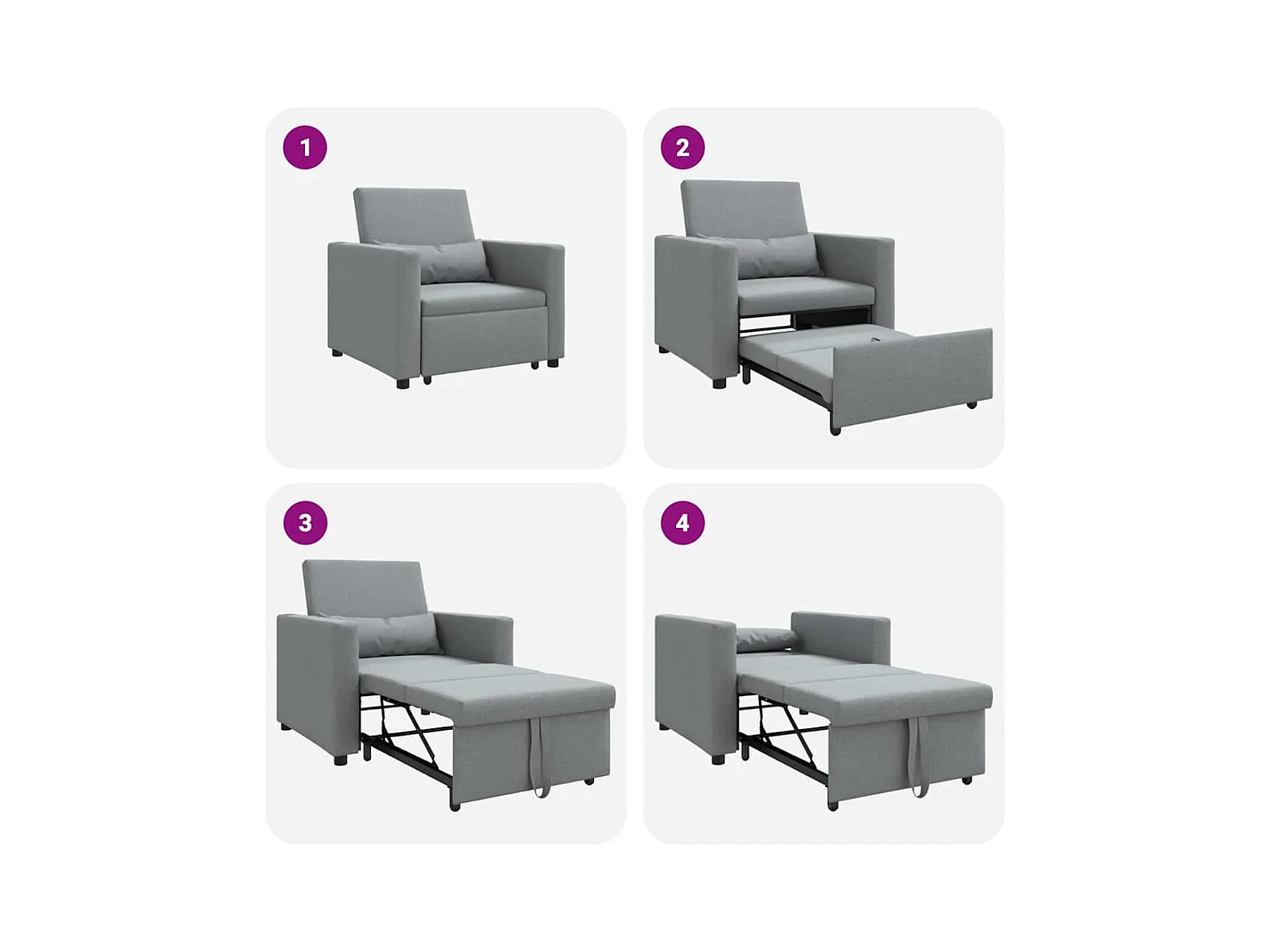 1

2

3

4