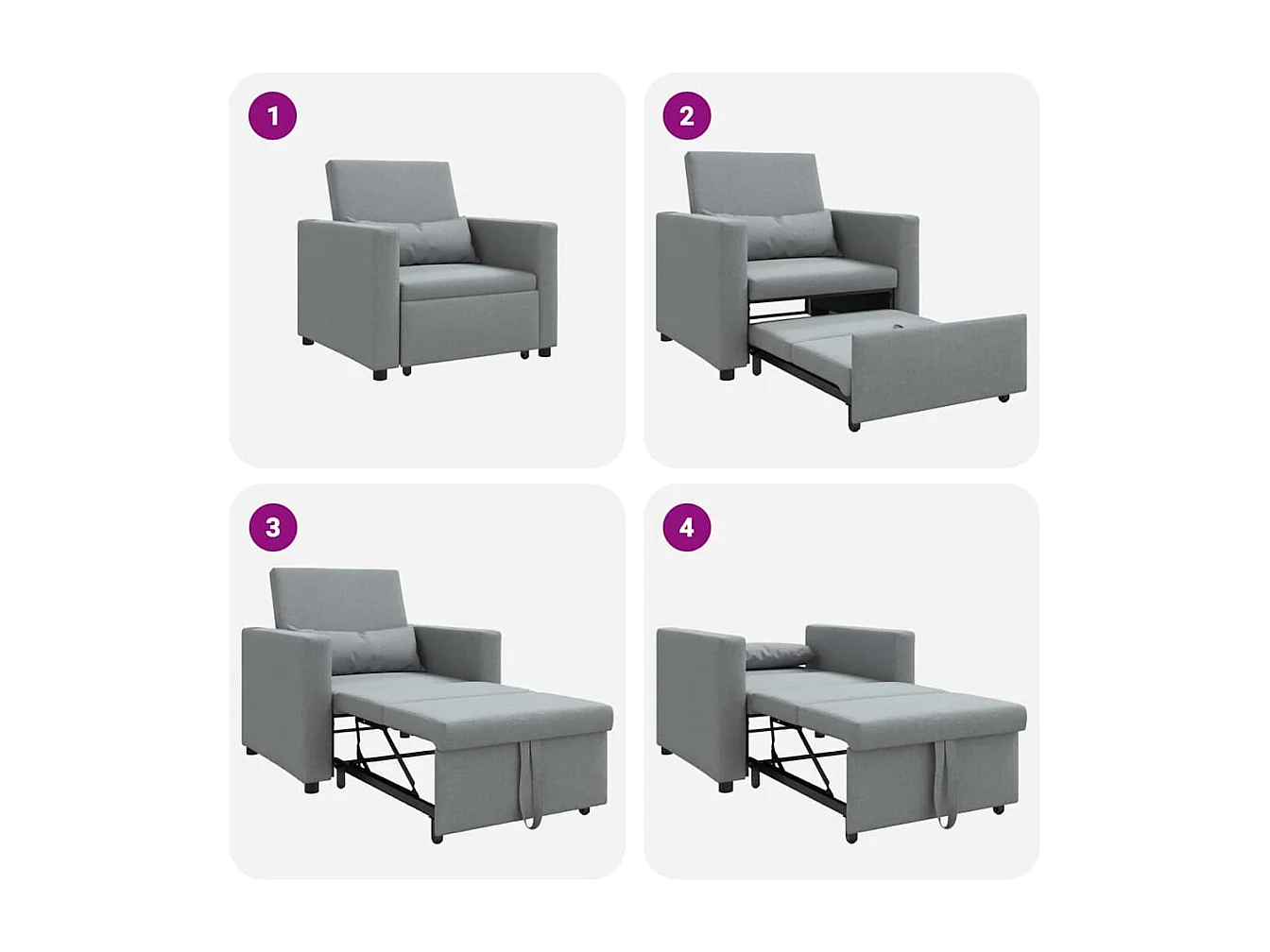 1

2

3

4