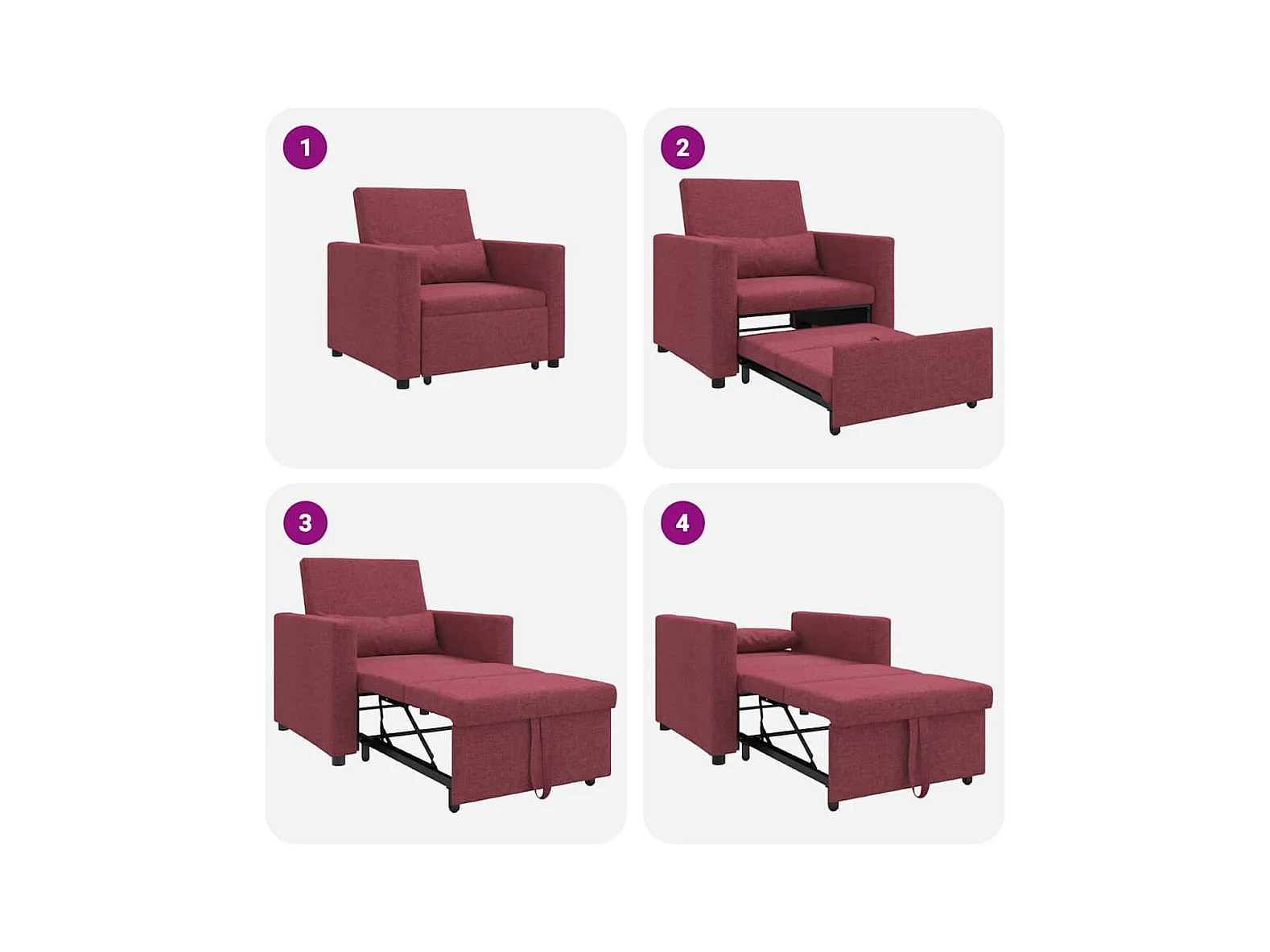 1

2

3

4