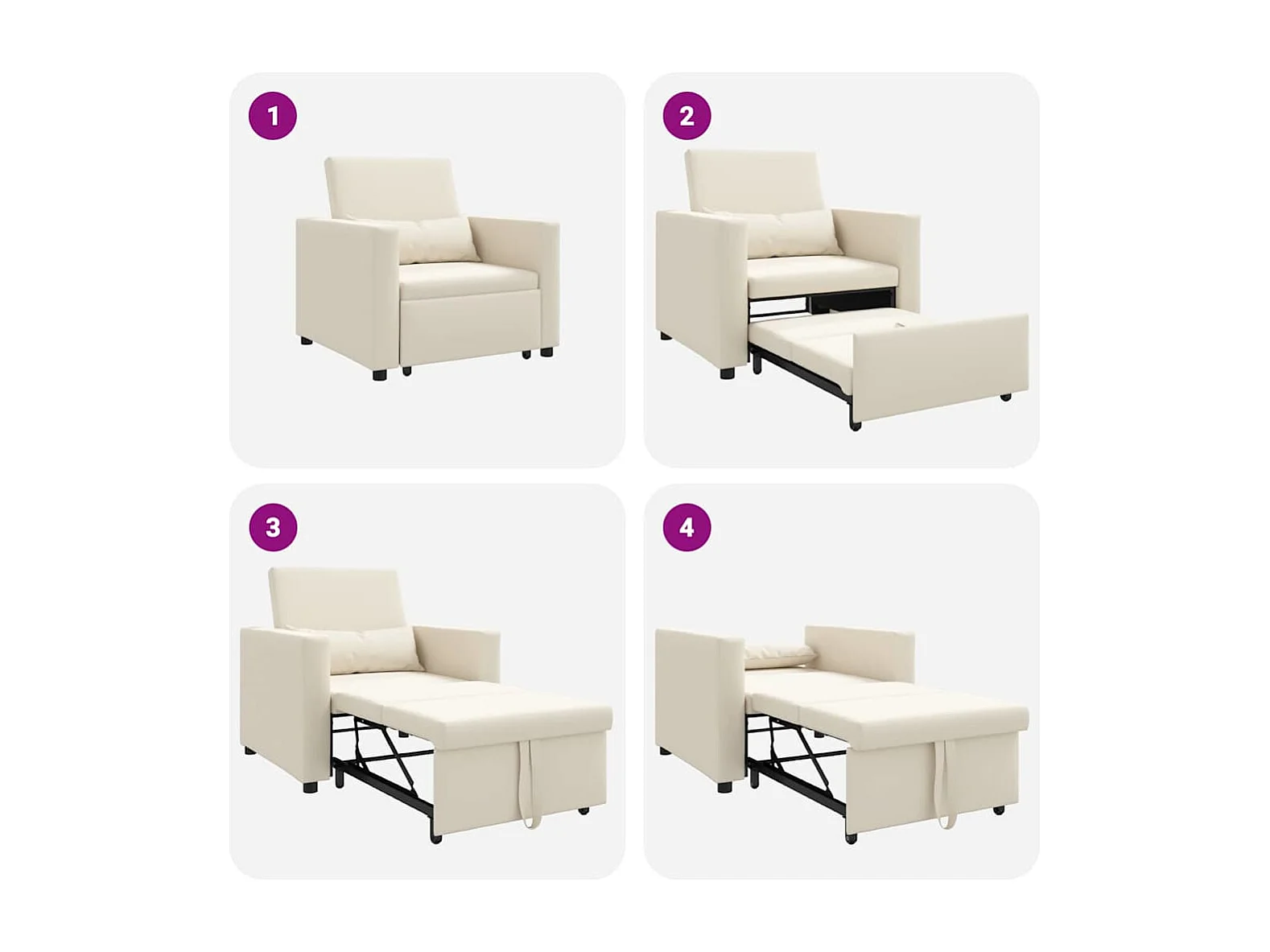 1

2

3

4