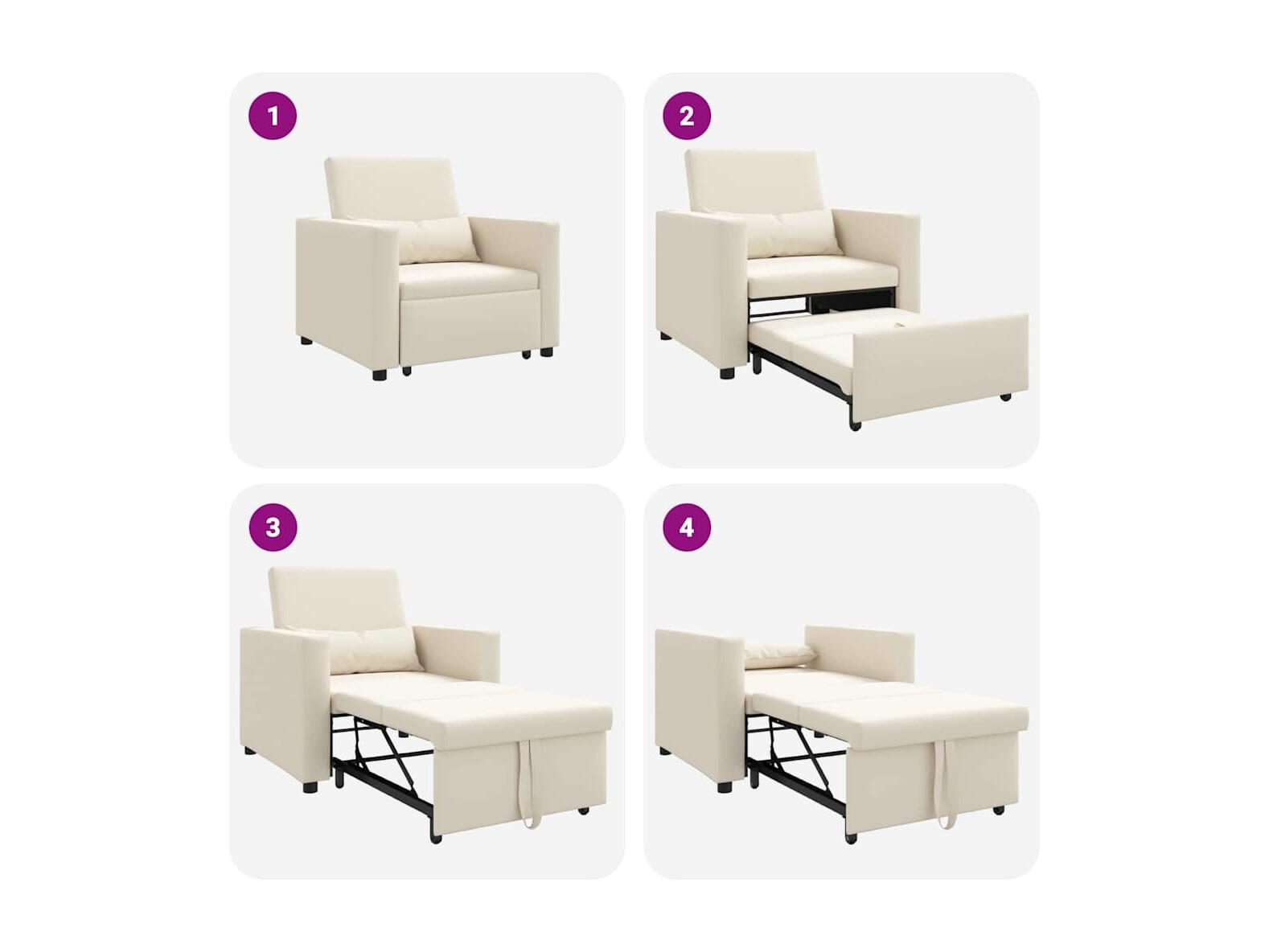 1

2

3

4