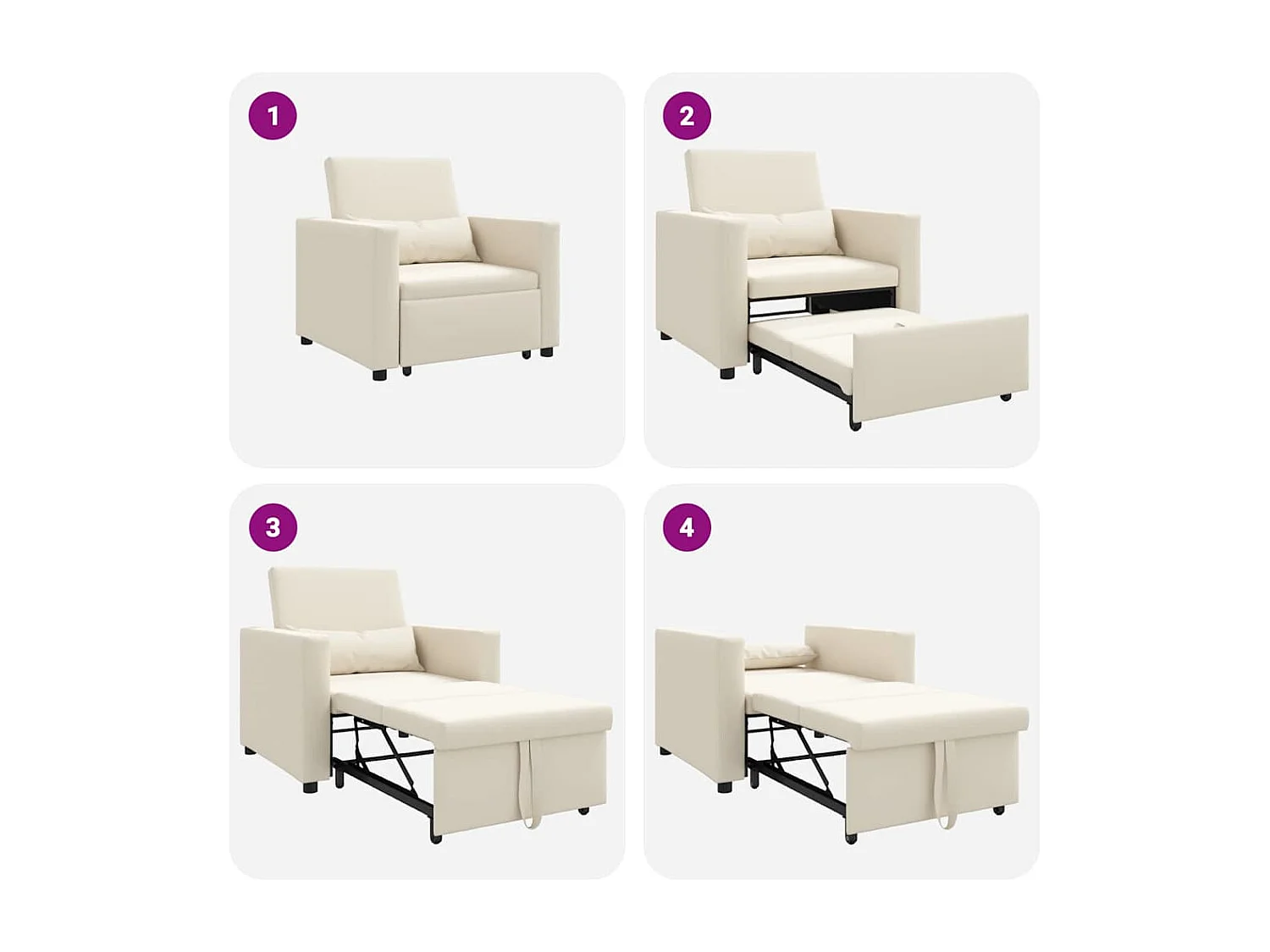 1

2

3

4