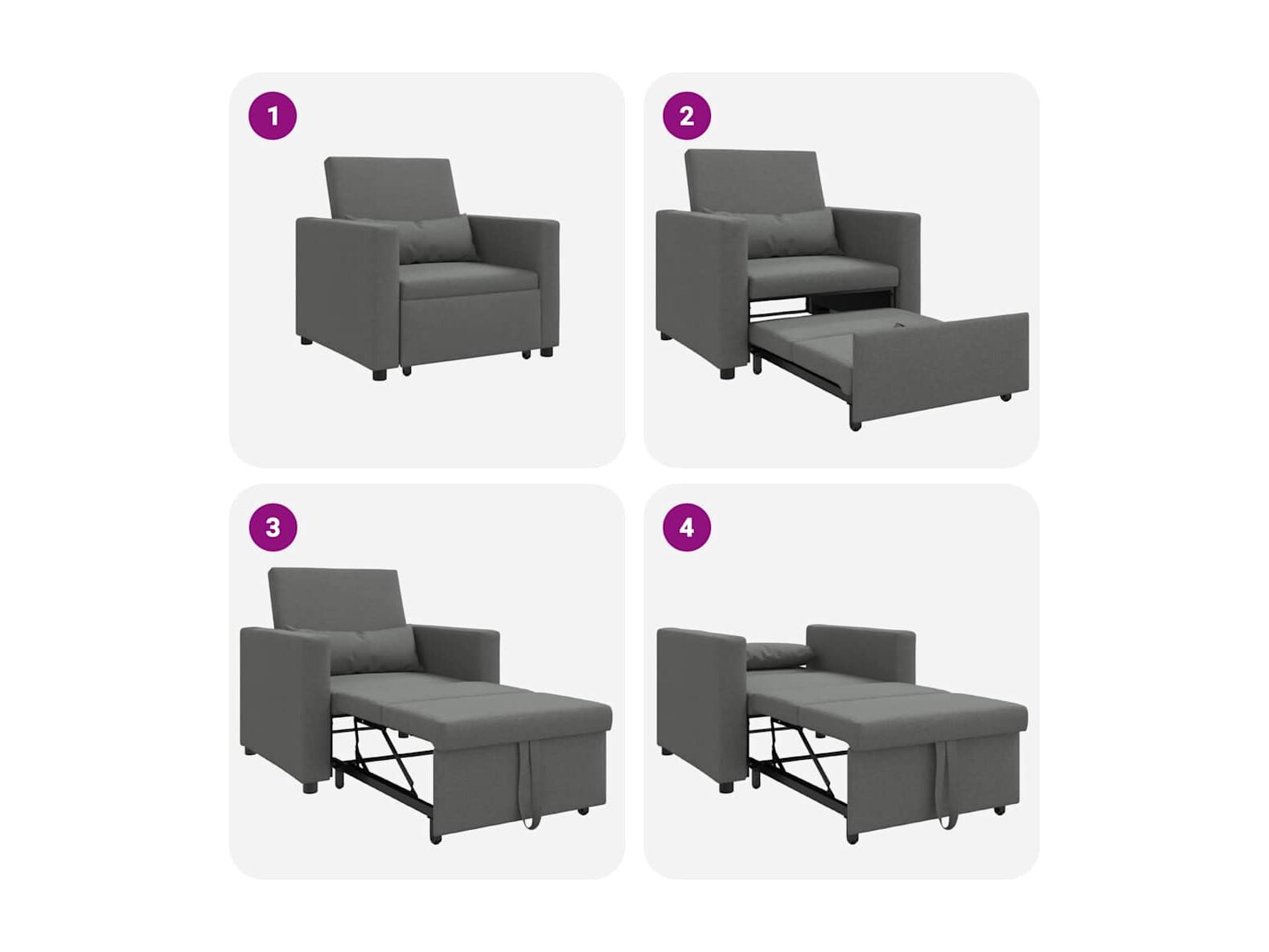 1

2

3

4