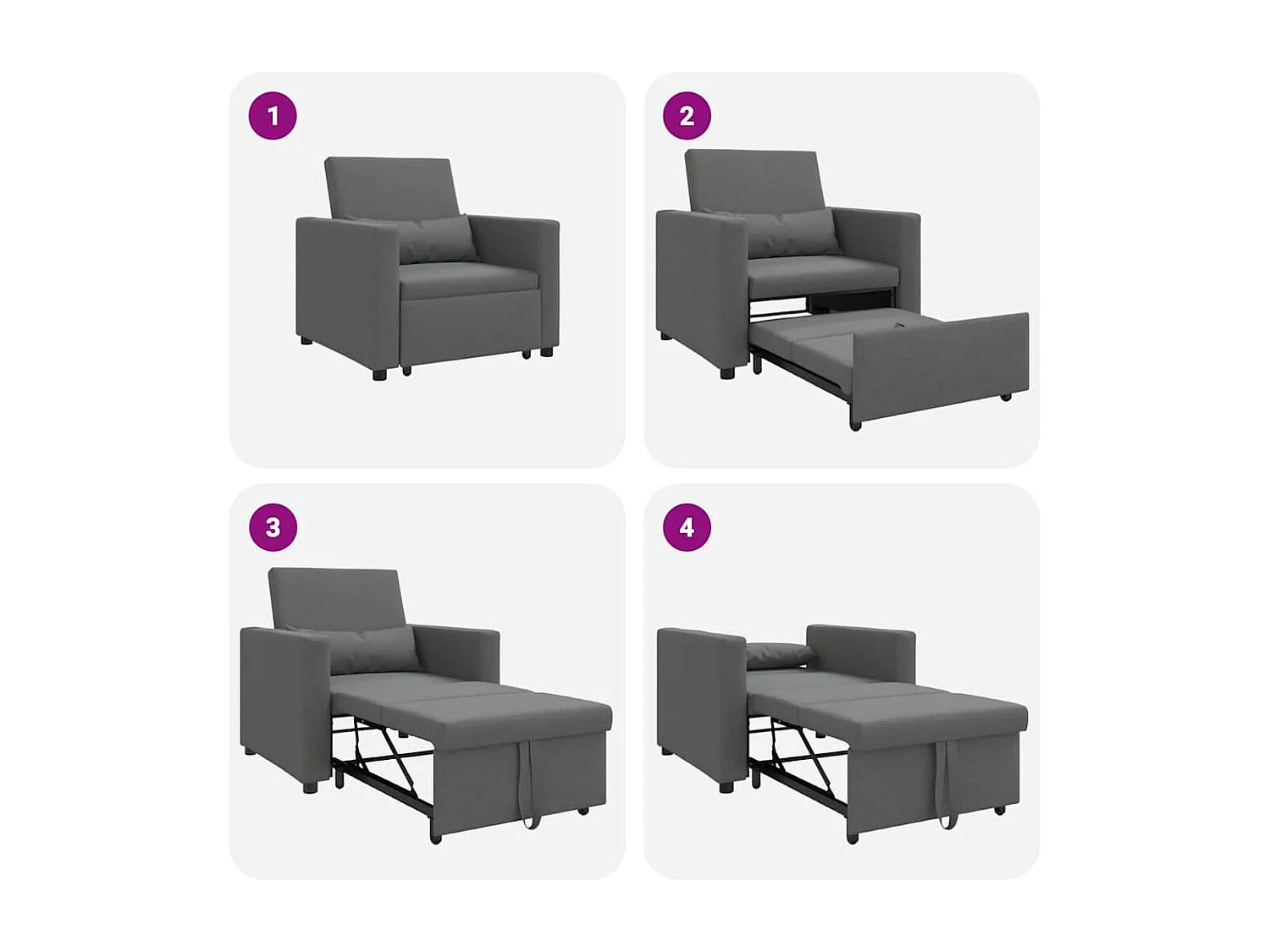 1

2

3

4