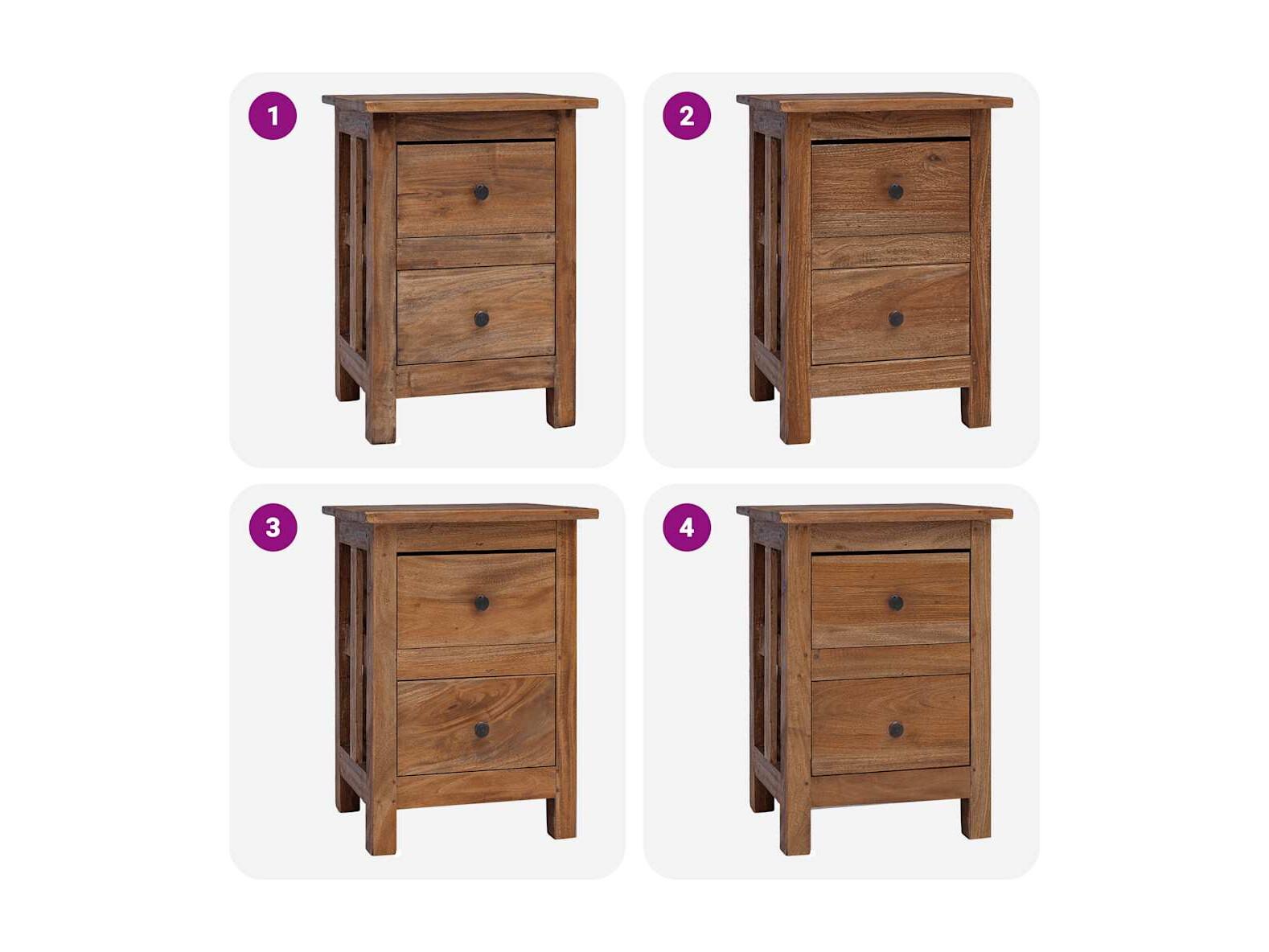 1

2

3

4