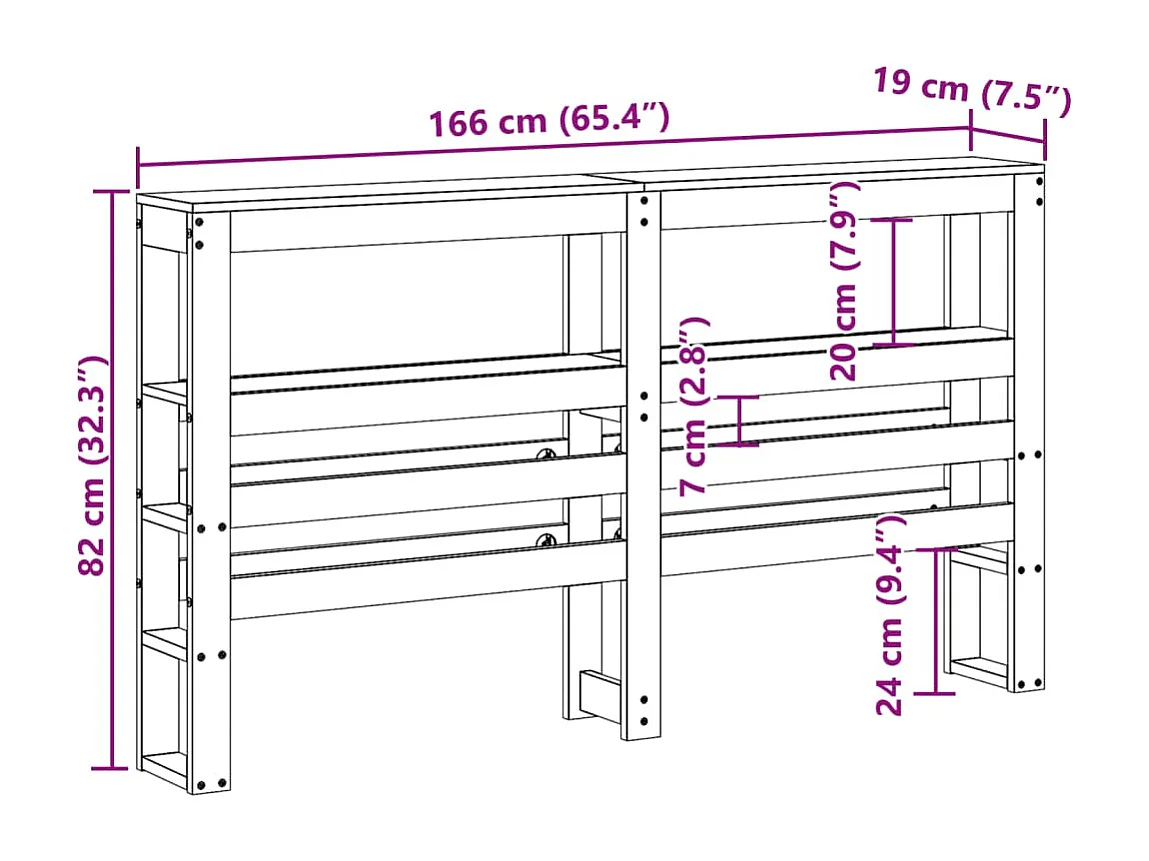 166 cm (65.4″)
19 cm (7.5″)
82 cm (32.3″)
20 cm (7.9″)
7 cm (2.8″)
24 cm (9.4″)