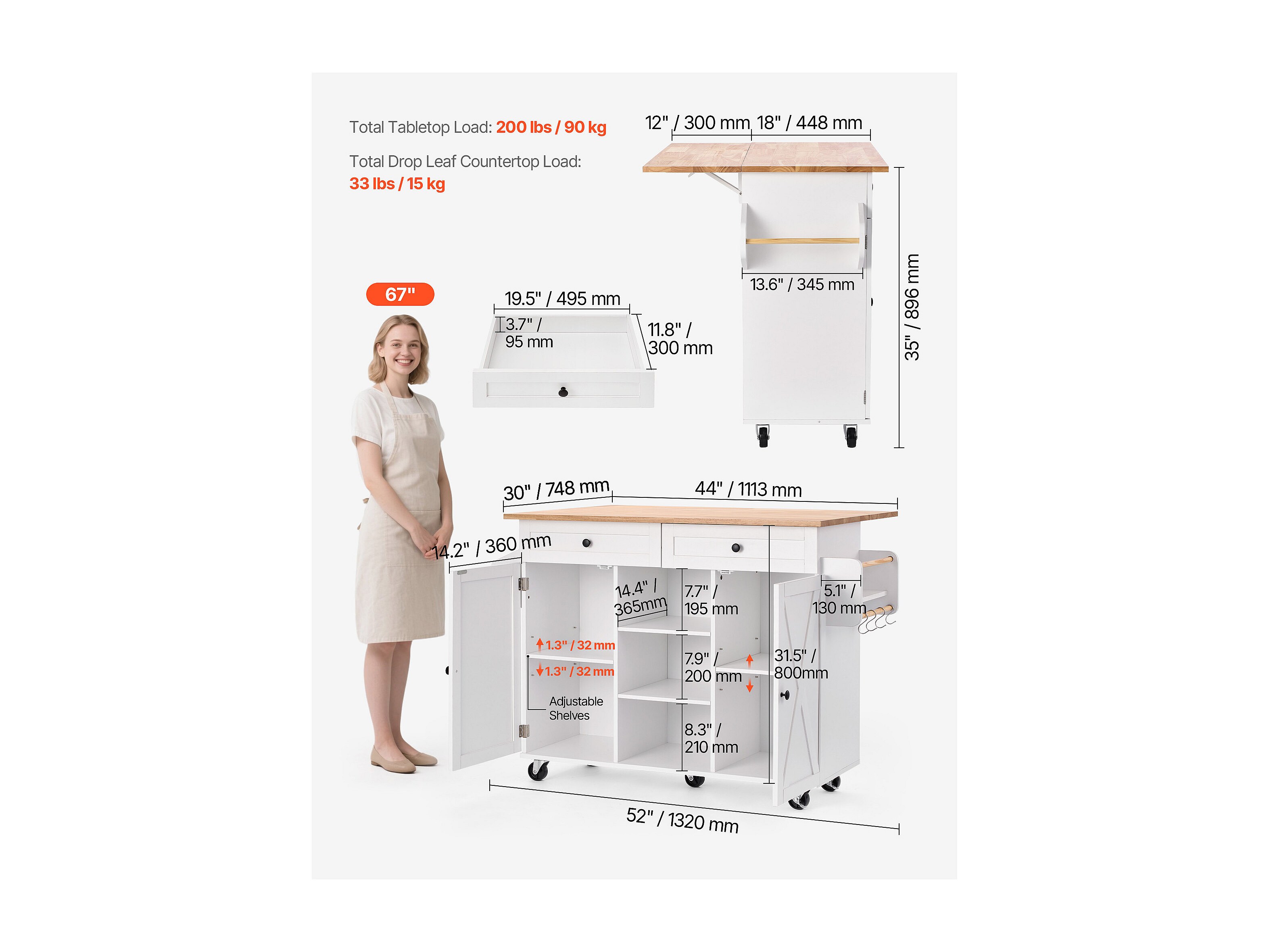 Total Tabletop Load: 200 lbs / 90 kg

Total Drop Leaf Countertop Load: 33 lbs / 15 kg

12" / 300 mm 18" / 448 mm

13.6" / 345 mm

35" / 896 mm

67"

19.5" / 495 mm

3.7" / 95 mm

11.8" / 300 mm

30" / 748 mm

44" / 1113 mm

14.2" / 360 mm

14.4" / 365mm

7.7" / 195 mm

5.1" / 130 mm

1.3" / 32 mm

1.3" / 32 mm

7.9" / 200 mm

31.5" / 800mm

Adjustable Shelves

8.3" / 210 mm

52" / 1320 mm