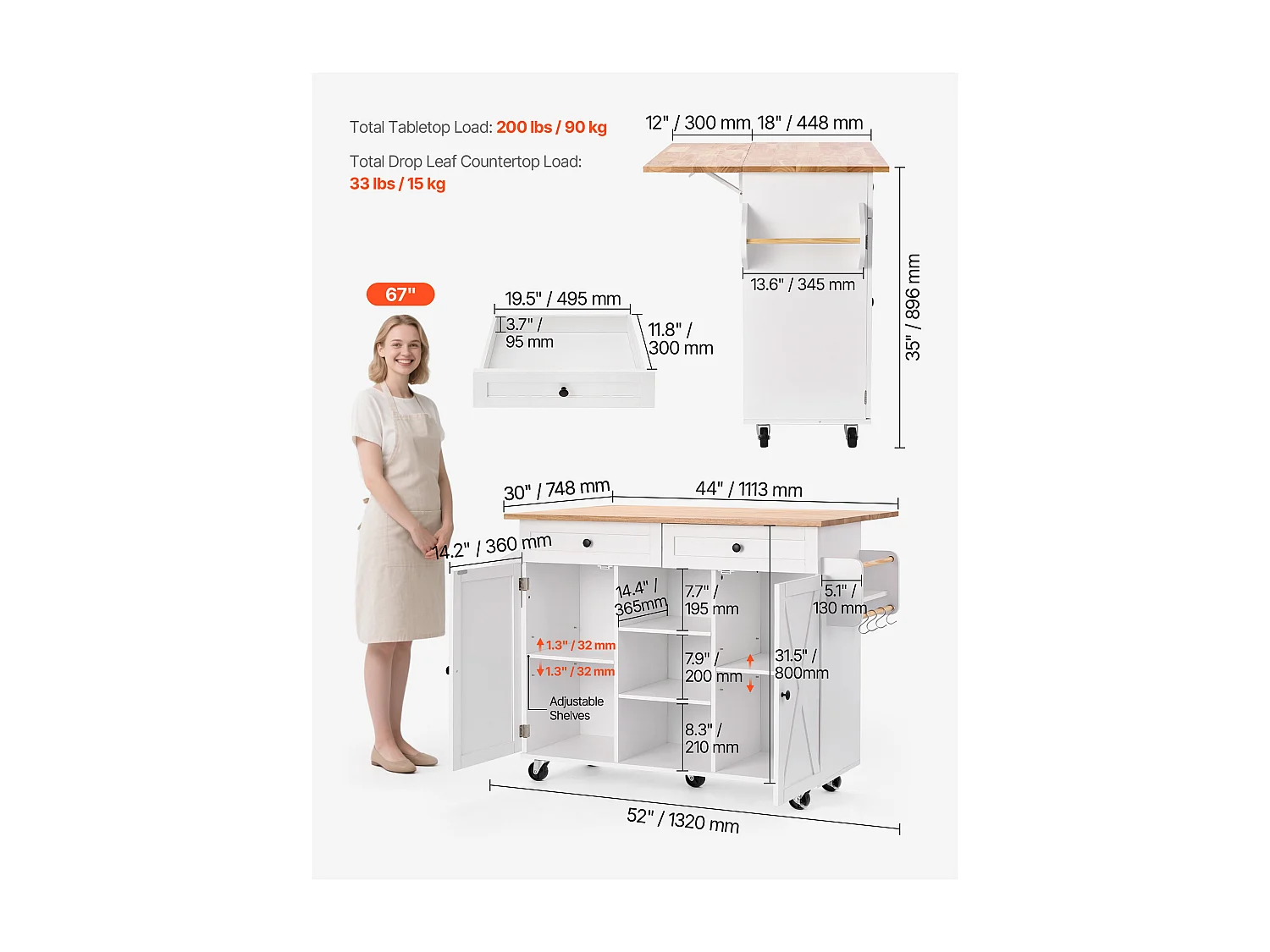 Total Tabletop Load: 200 lbs / 90 kg

Total Drop Leaf Countertop Load:
33 lbs / 15 kg

12" / 300 mm 18" / 448 mm

13.6" / 345 mm

35" / 896 mm

67"

19.5" / 495 mm

3.7" / 95 mm

11.8" / 300 mm

30" / 748 mm

44" / 1113 mm

14.2" / 360 mm

14.4" / 365mm

7.7" / 195 mm

5.1" / 130 mm

1.3" / 32 mm

1.3" / 32 mm

7.9" / 200 mm

31.5" / 800mm

Adjustable Shelves

8.3" / 210 mm

52" / 1320 mm