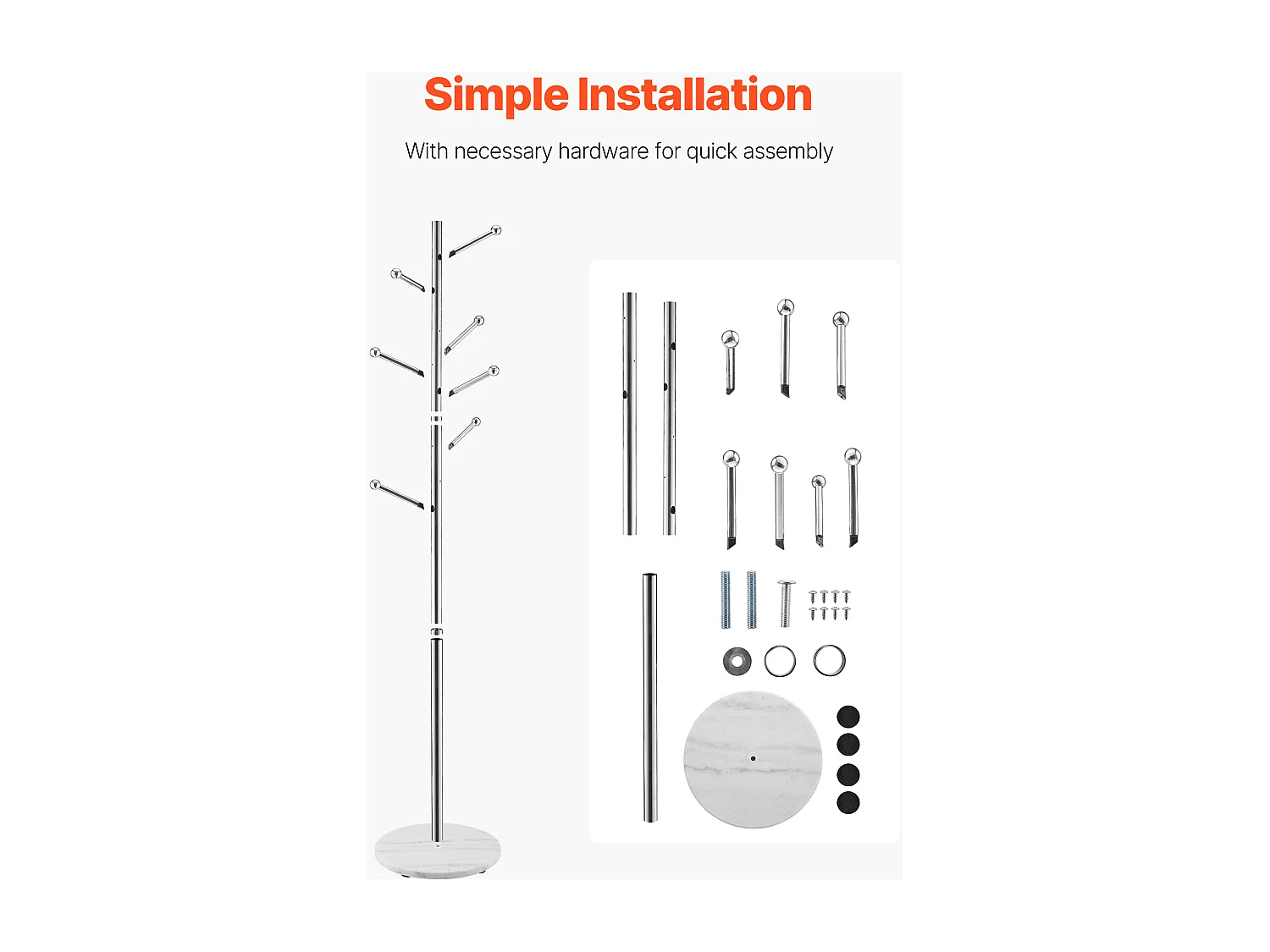 Simple Installation

With necessary hardware for quick assembly