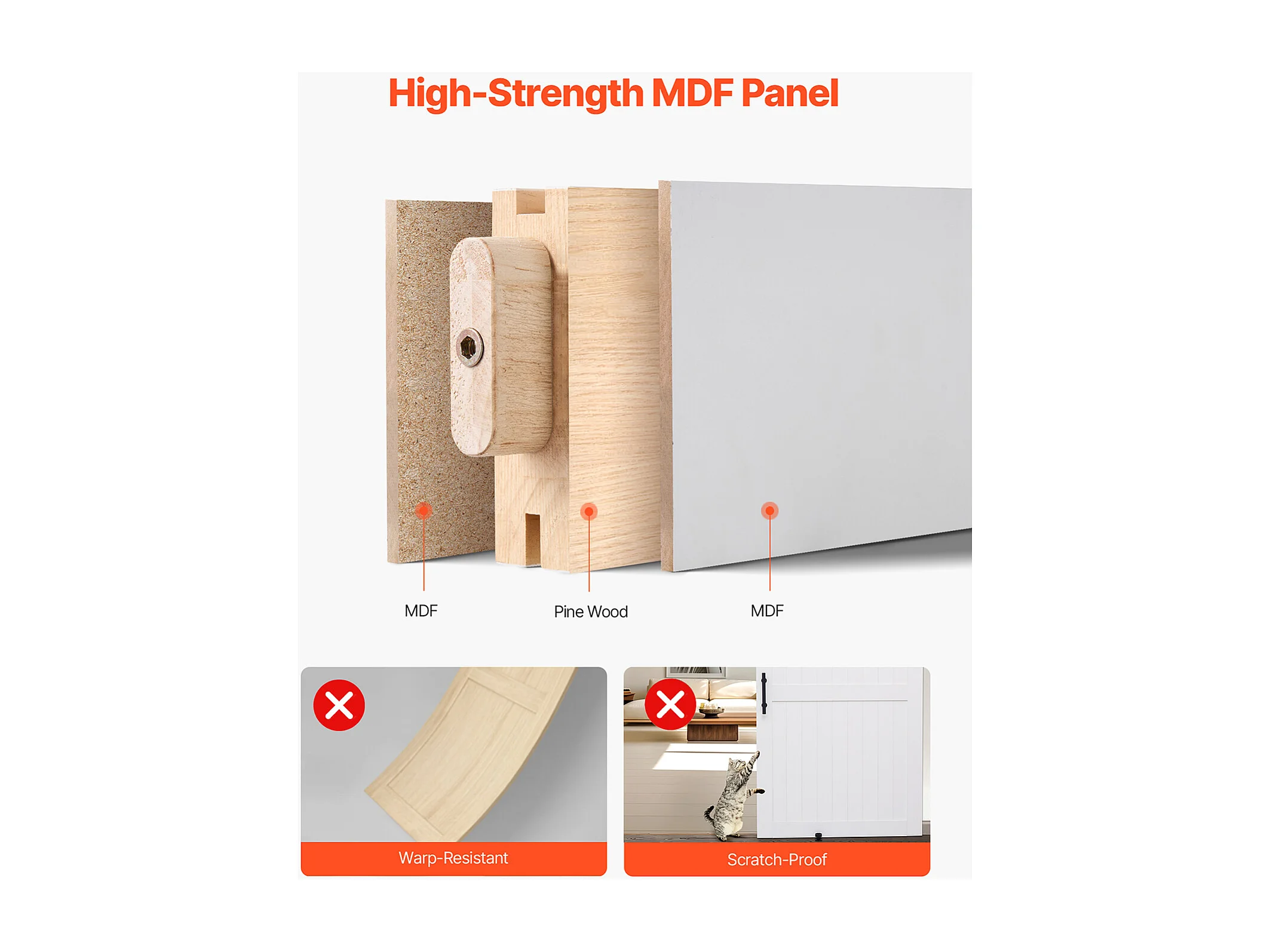 High-Strength MDF Panel

MDF

Pine Wood

MDF

Warp-Resistant

Scratch-Proof