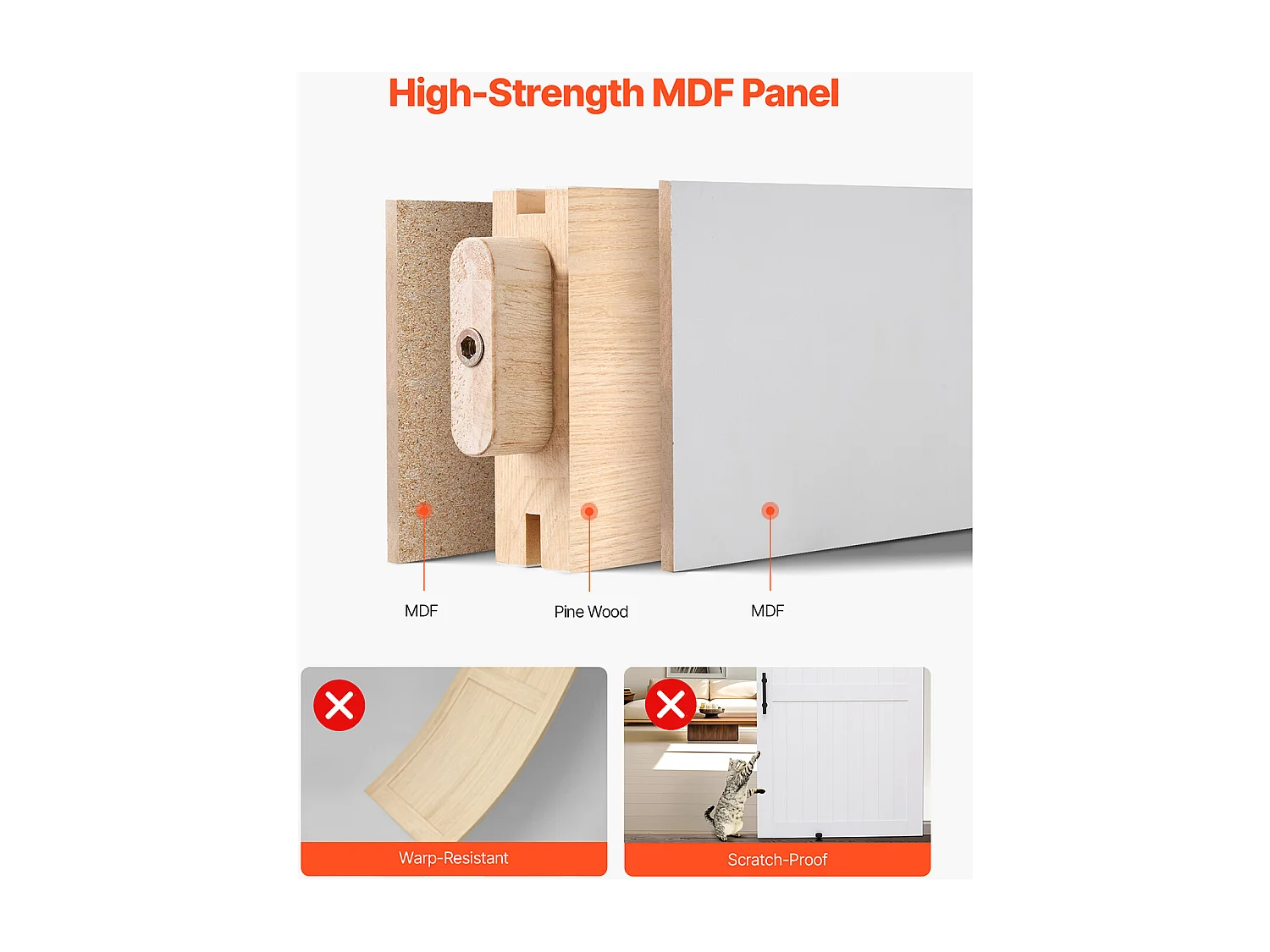 High-Strength MDF Panel

MDF

Pine Wood

MDF

Warp-Resistant

Scratch-Proof