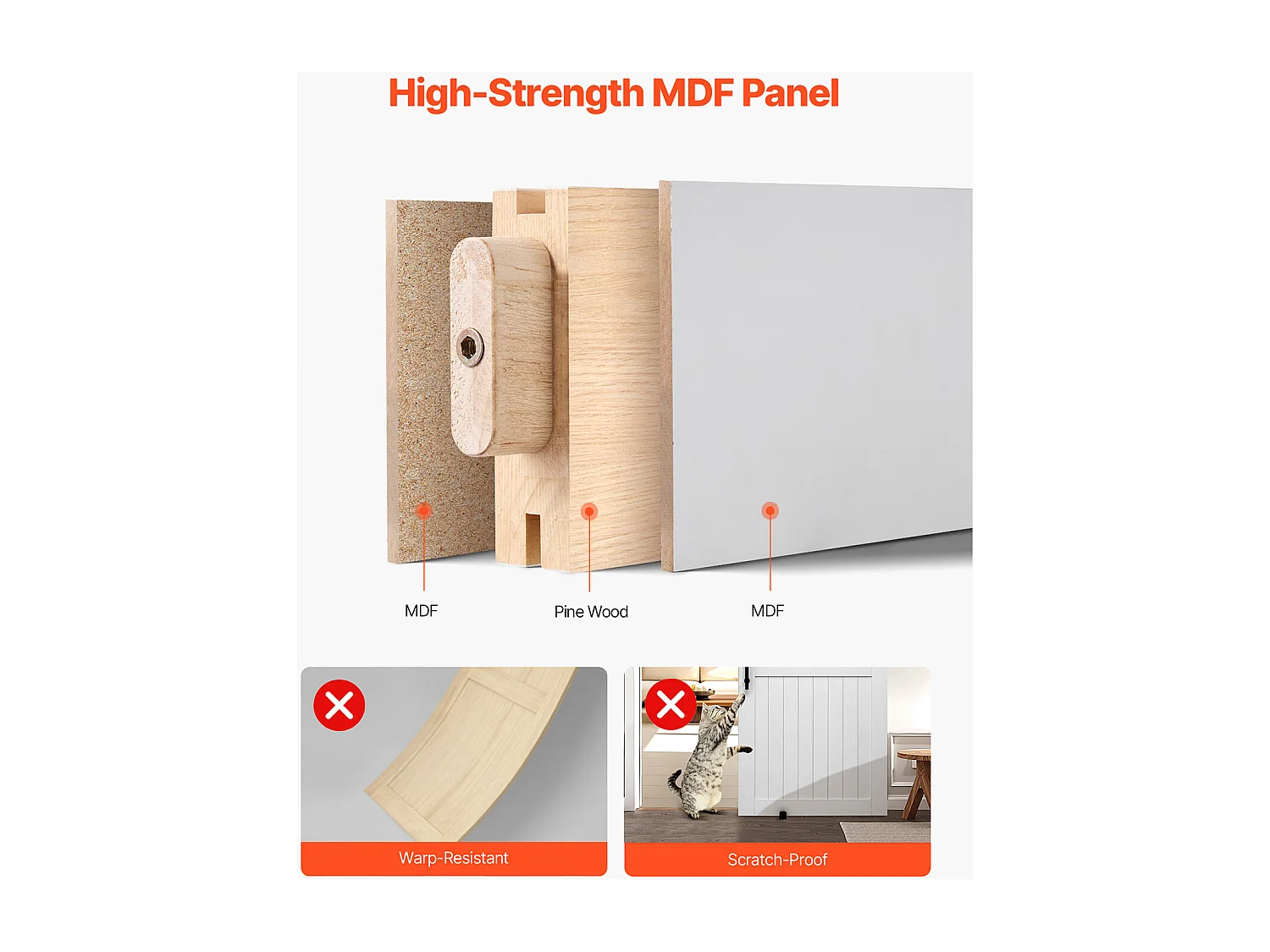 High-Strength MDF Panel

MDF

Pine Wood

MDF

Warp-Resistant

Scratch-Proof