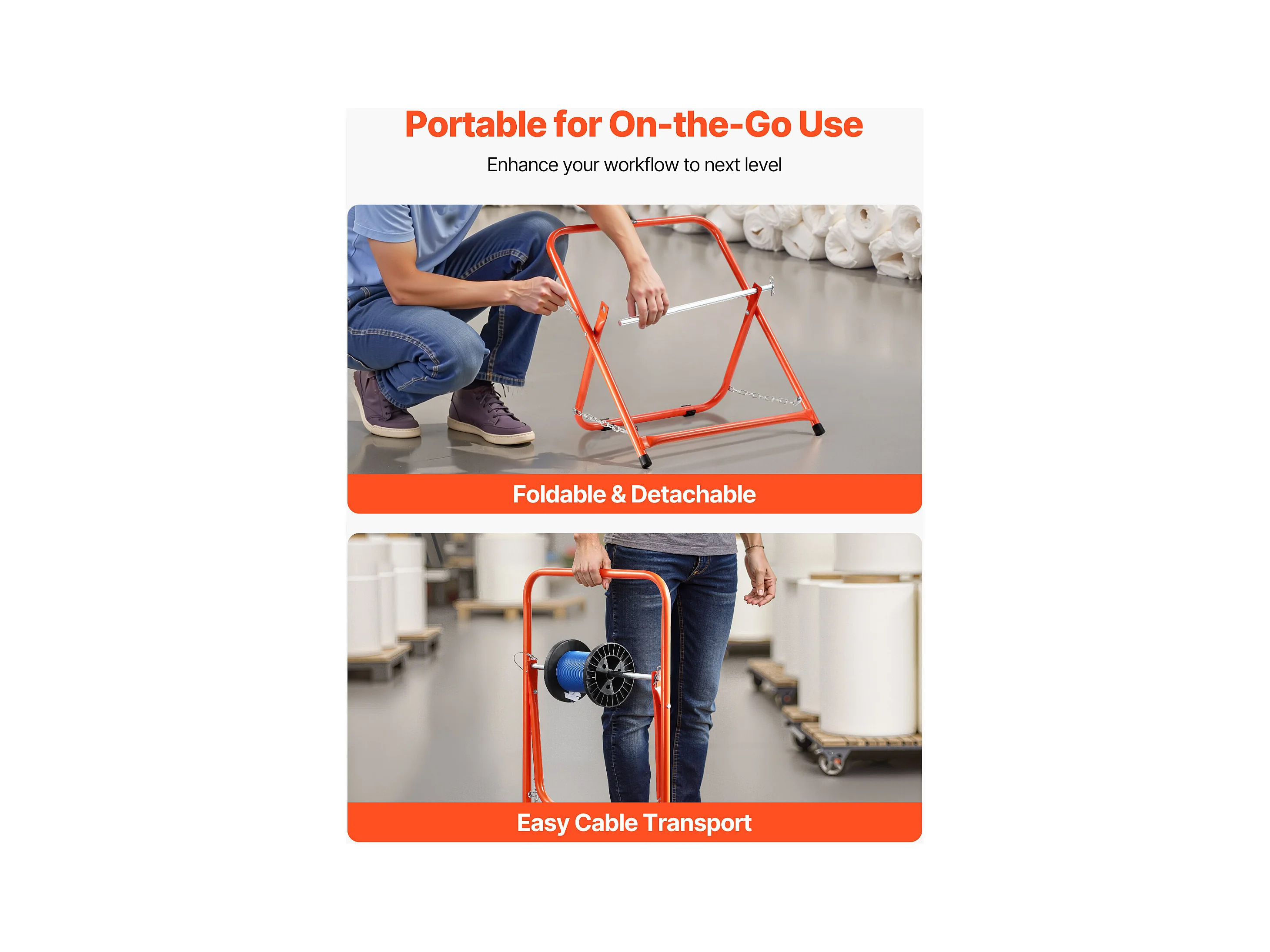 Portable for On-the-Go Use

Enhance your workflow to next level

Foldable & Detachable

Easy Cable Transport