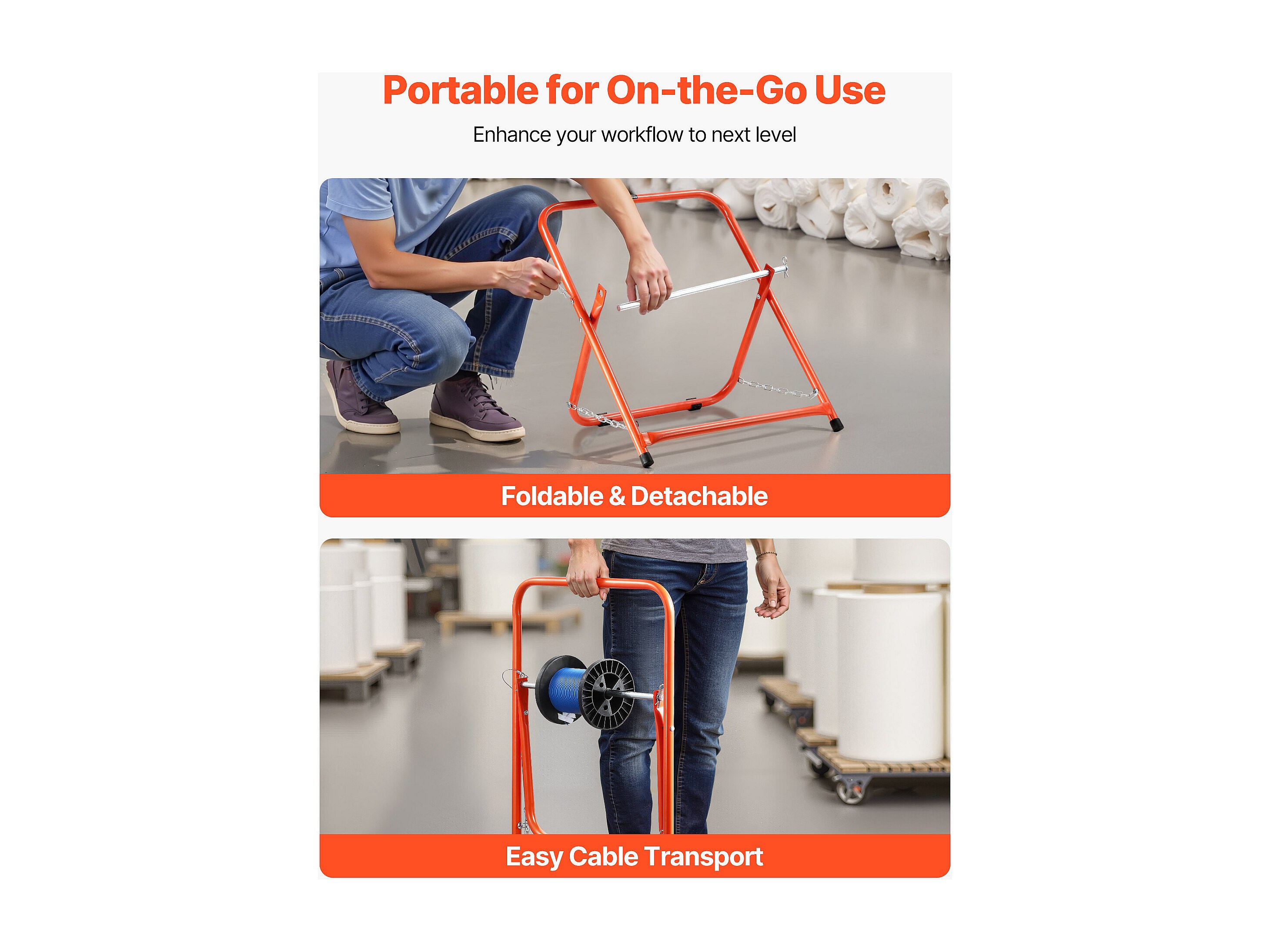 Portable for On-the-Go Use

Enhance your workflow to next level

Foldable & Detachable

Easy Cable Transport