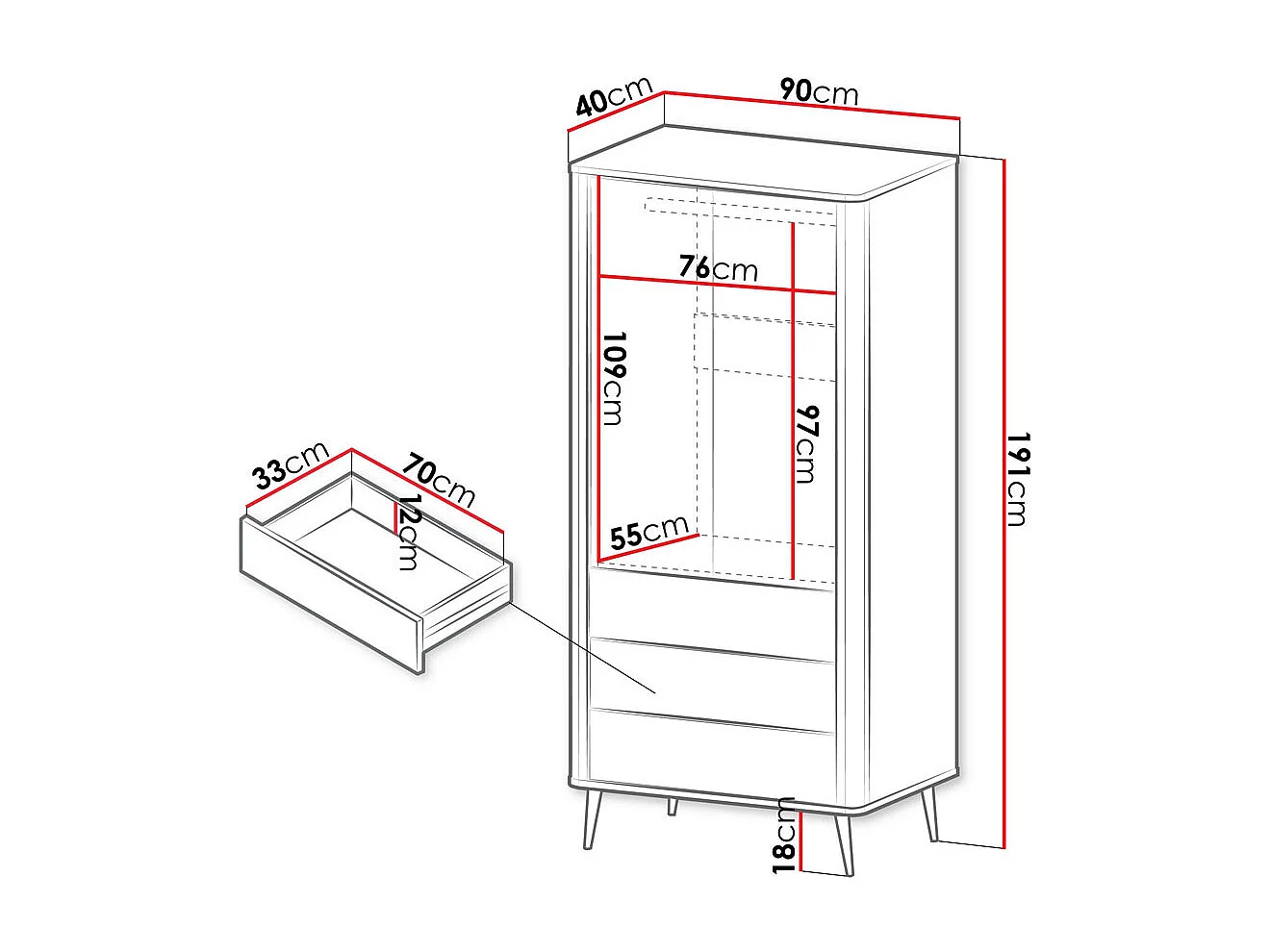 40cm
90cm
76cm
109cm
97cm
191cm
55cm
33cm
70cm
12cm
18cm