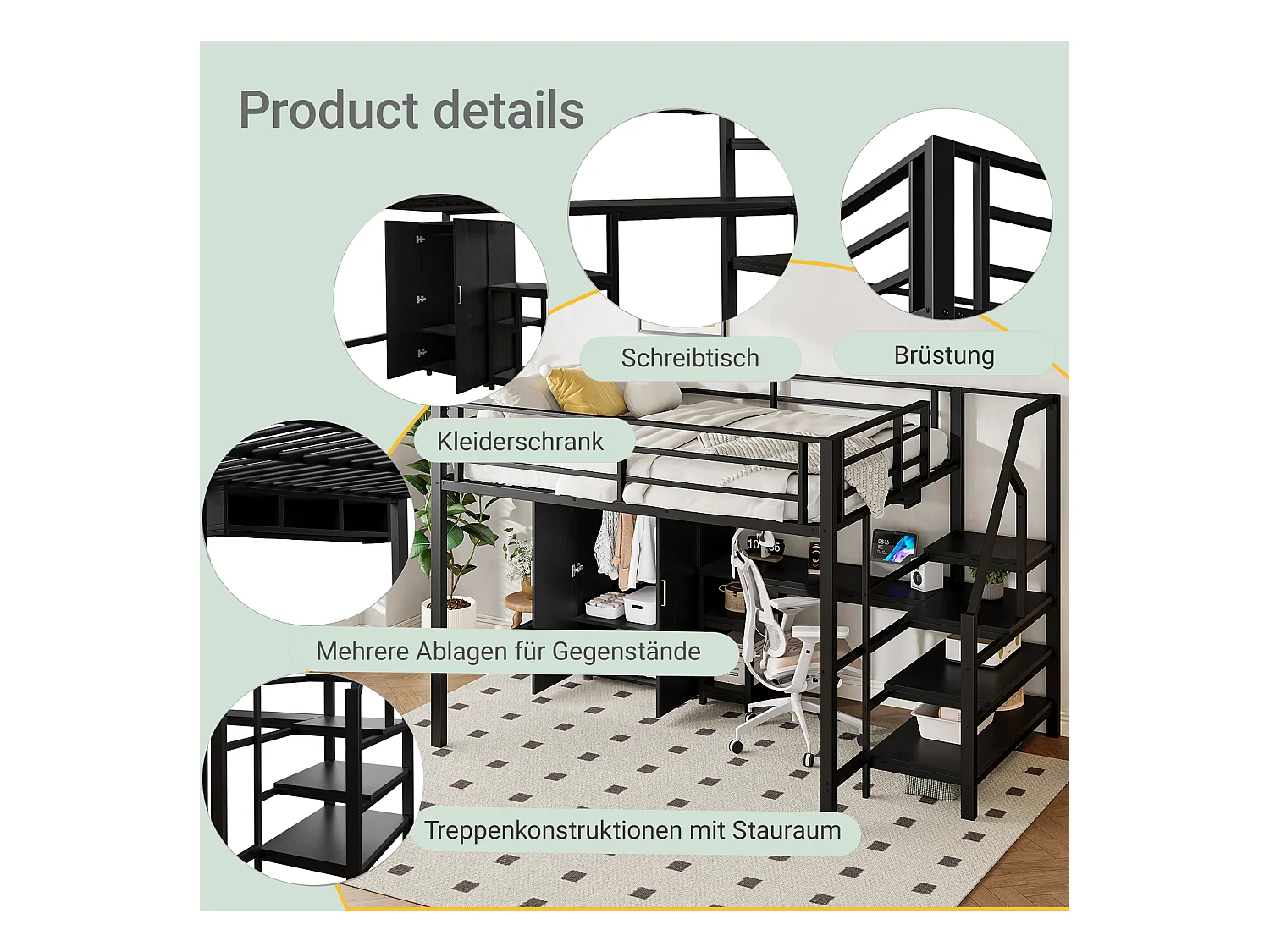 Product details

Schreibtisch

Brüstung

Kleiderschrank

Mehrere Ablagen für Gegenstände

Treppenkonstruktionen mit Stauraum