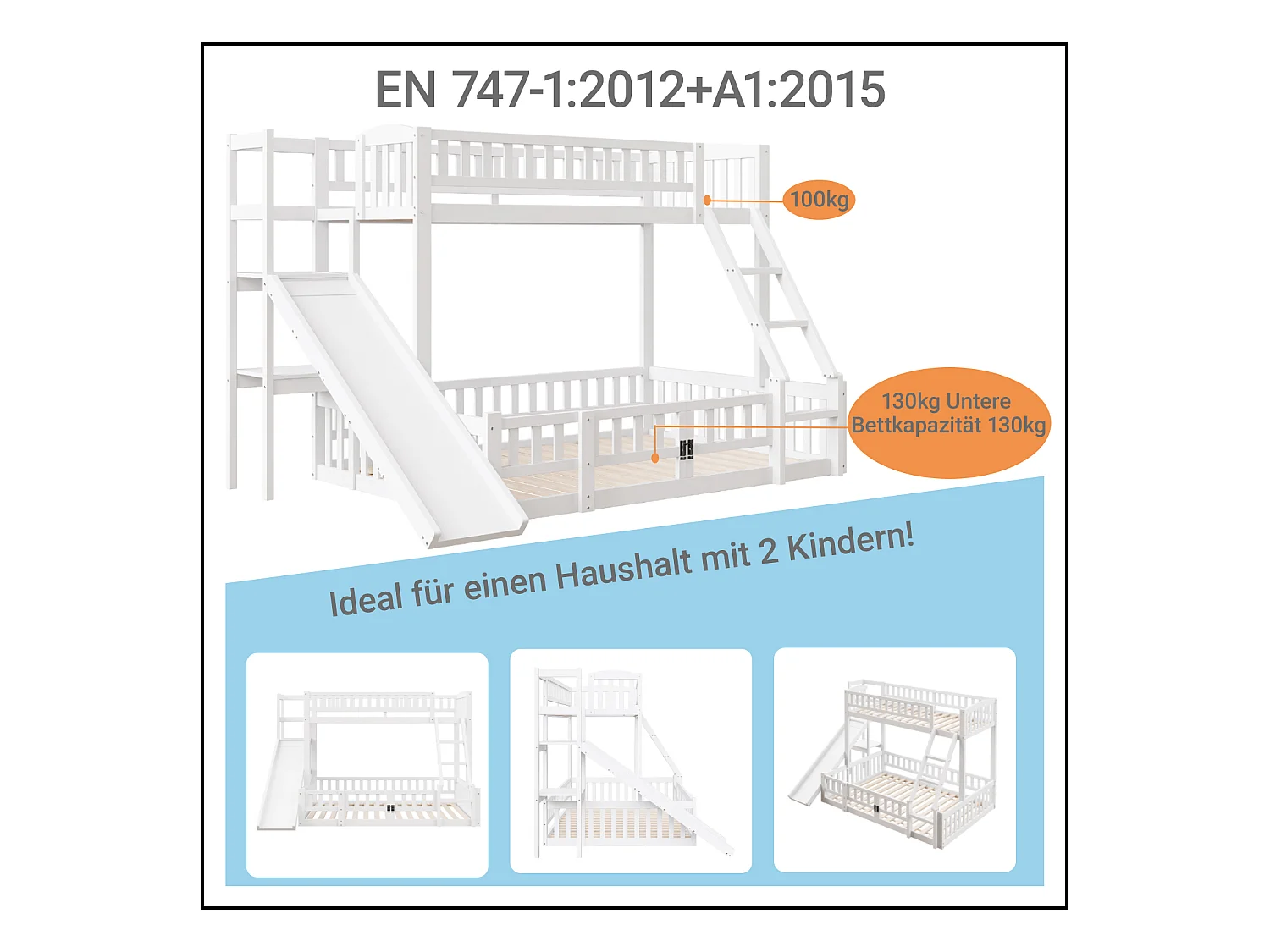 EN 747-1:2012+A1:2015

100kg

130kg Untere Bettkapazität 130kg

Ideal für einen Haushalt mit 2 Kindern!