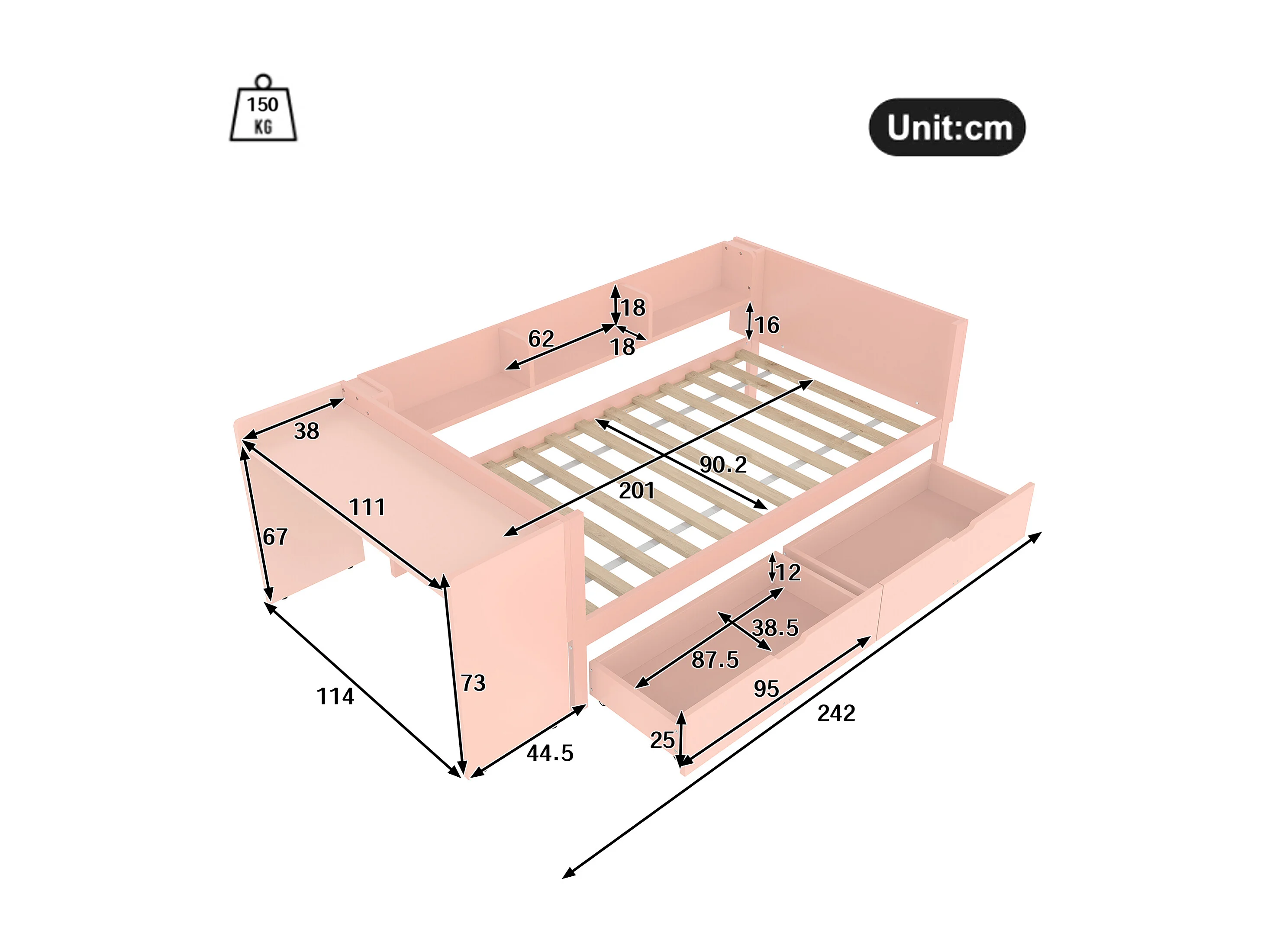 150 KG

Unit:cm

18
16
62
18
38
90.2
201
111
67
12
38.5
87.5
95
73
114
242
25
44.5