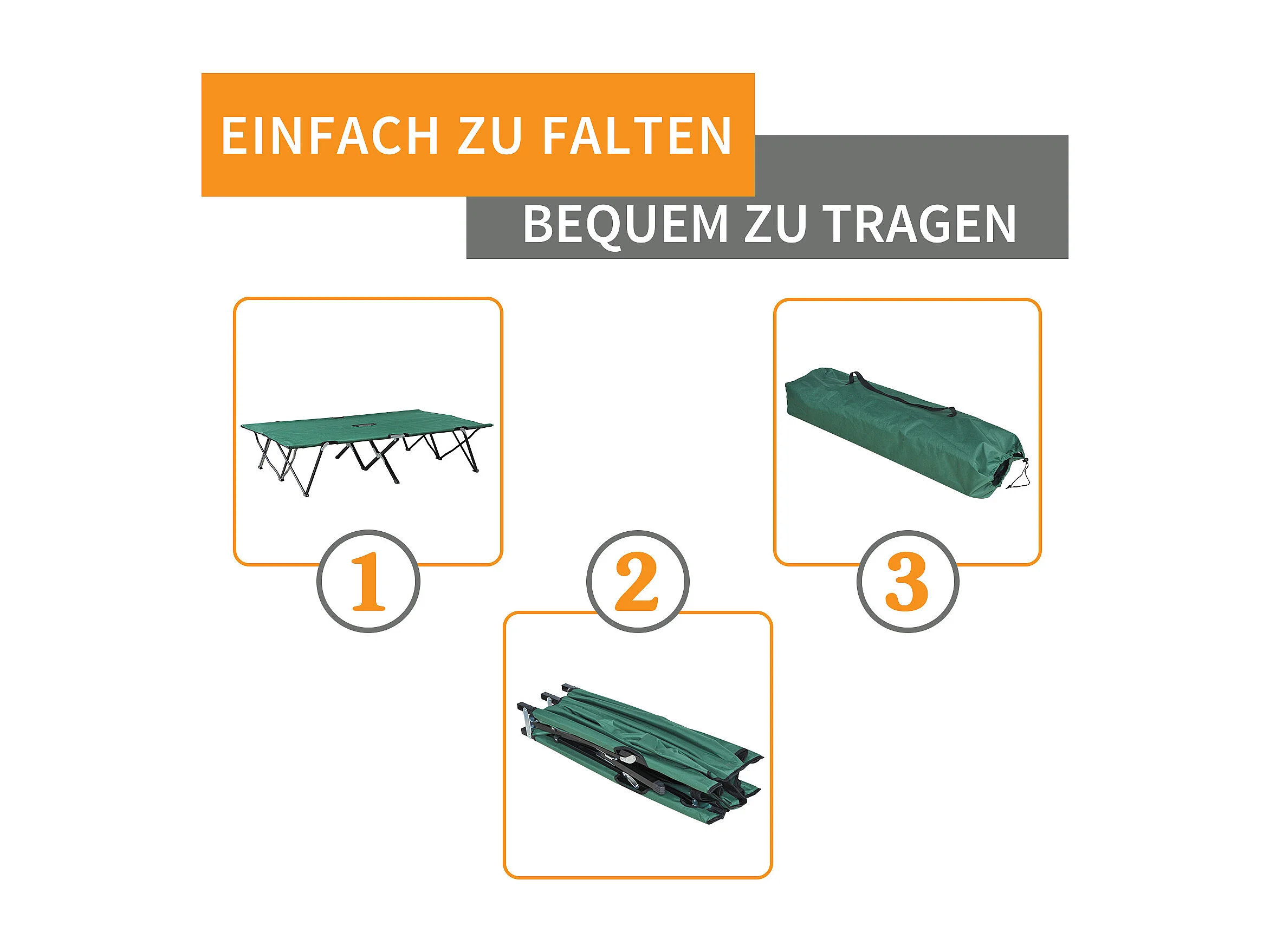 EINFACH ZU FALTEN

BEQUEM ZU TRAGEN

1

2

3