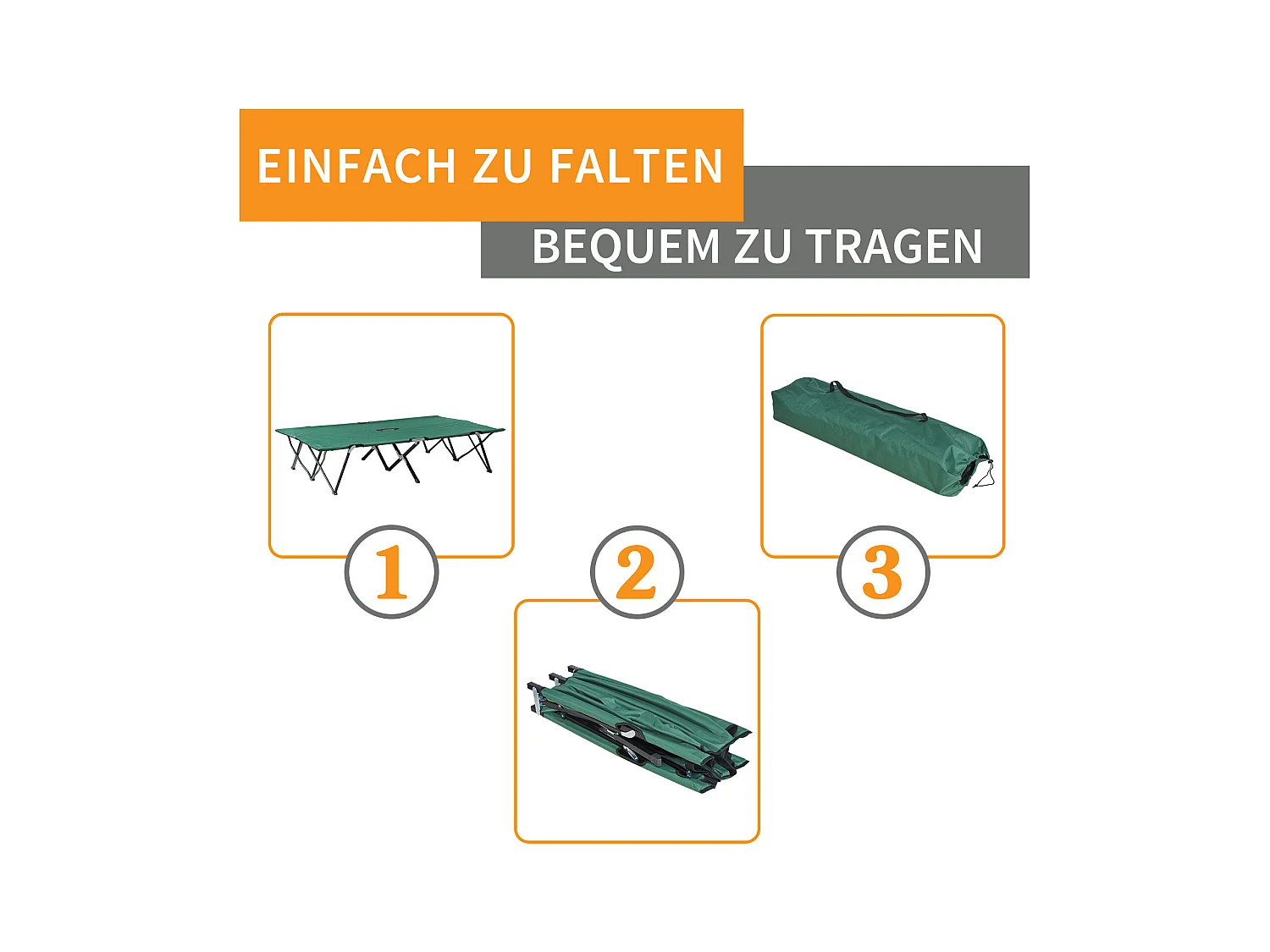 EINFACH ZU FALTEN

BEQUEM ZU TRAGEN

1

2

3