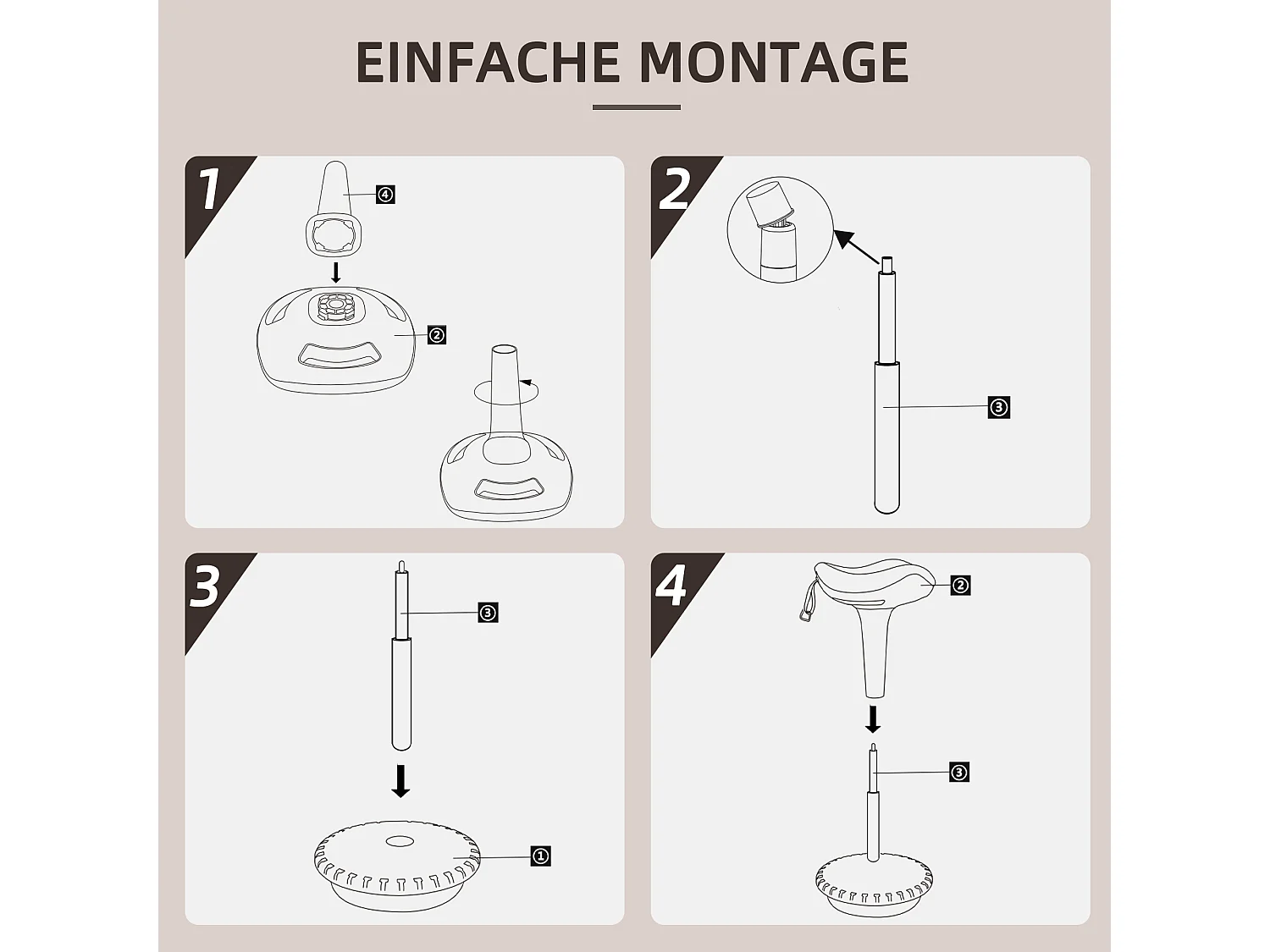 EINFACHE MONTAGE

1

④

②

2

③

3

③

①

4

②

③