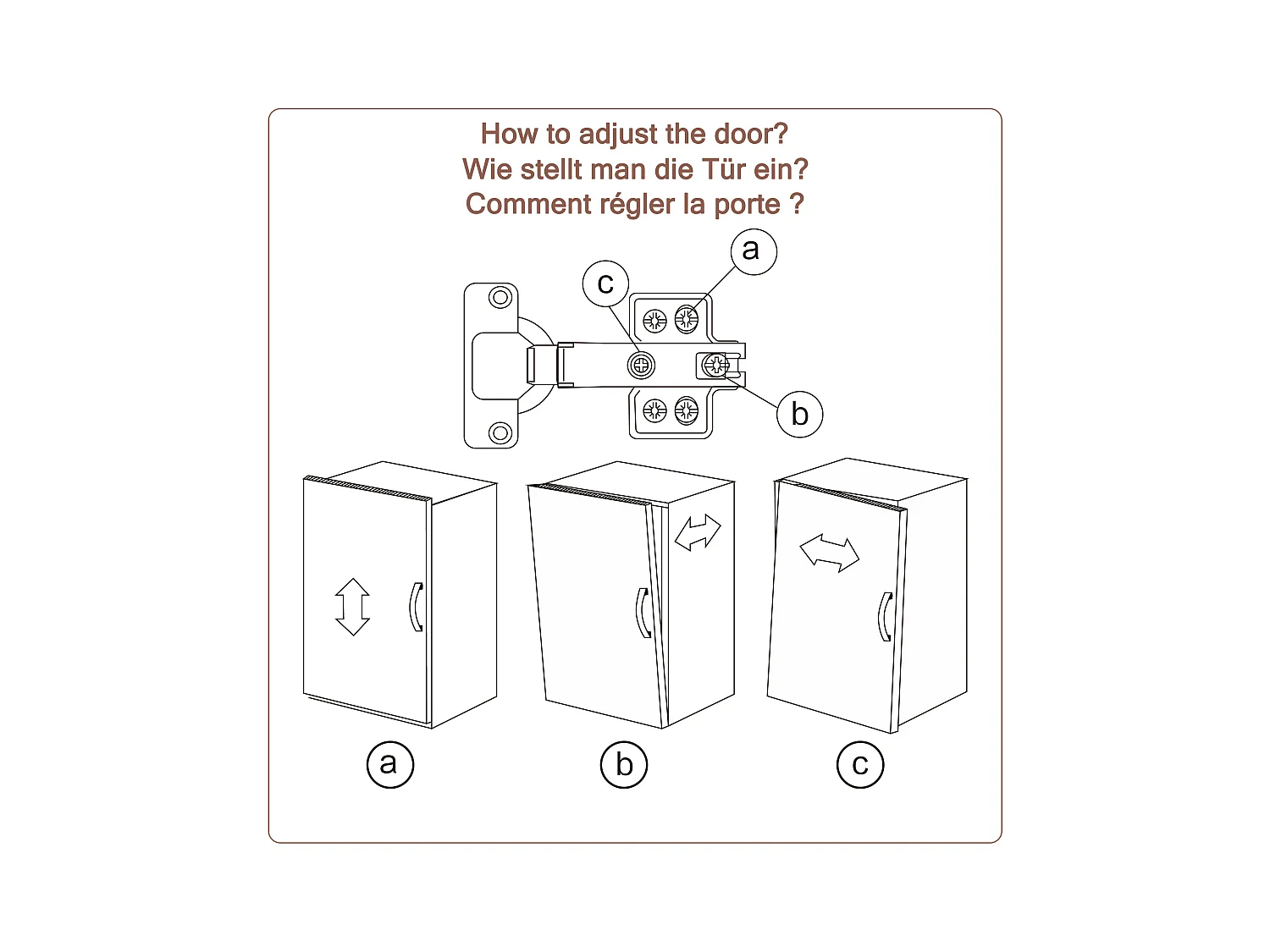 How to adjust the door?
Wie stellt man die Tür ein?
Comment régler la porte ?

a
c
b

a
b
c