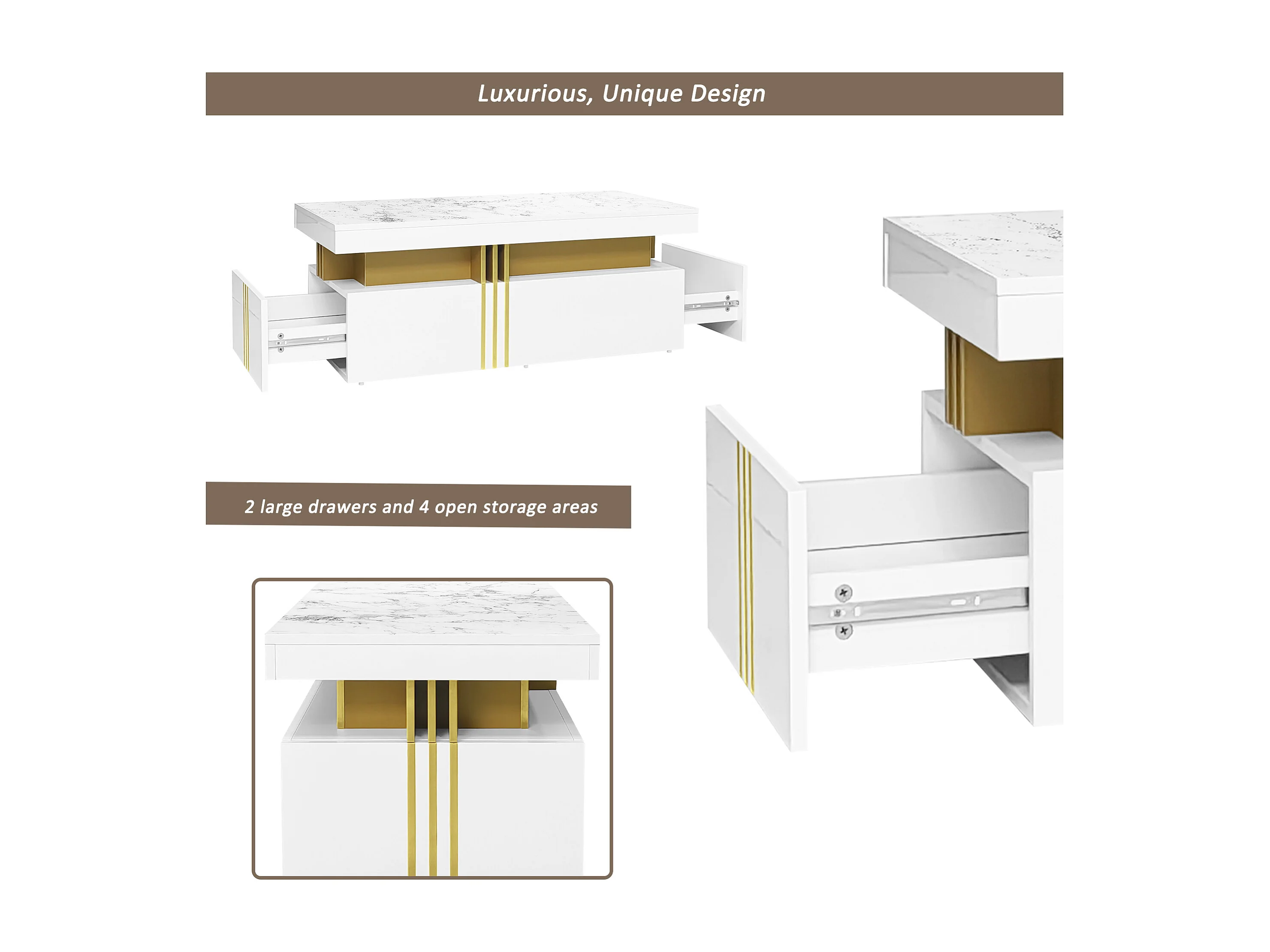 Luxurious, Unique Design

2 large drawers and 4 open storage areas