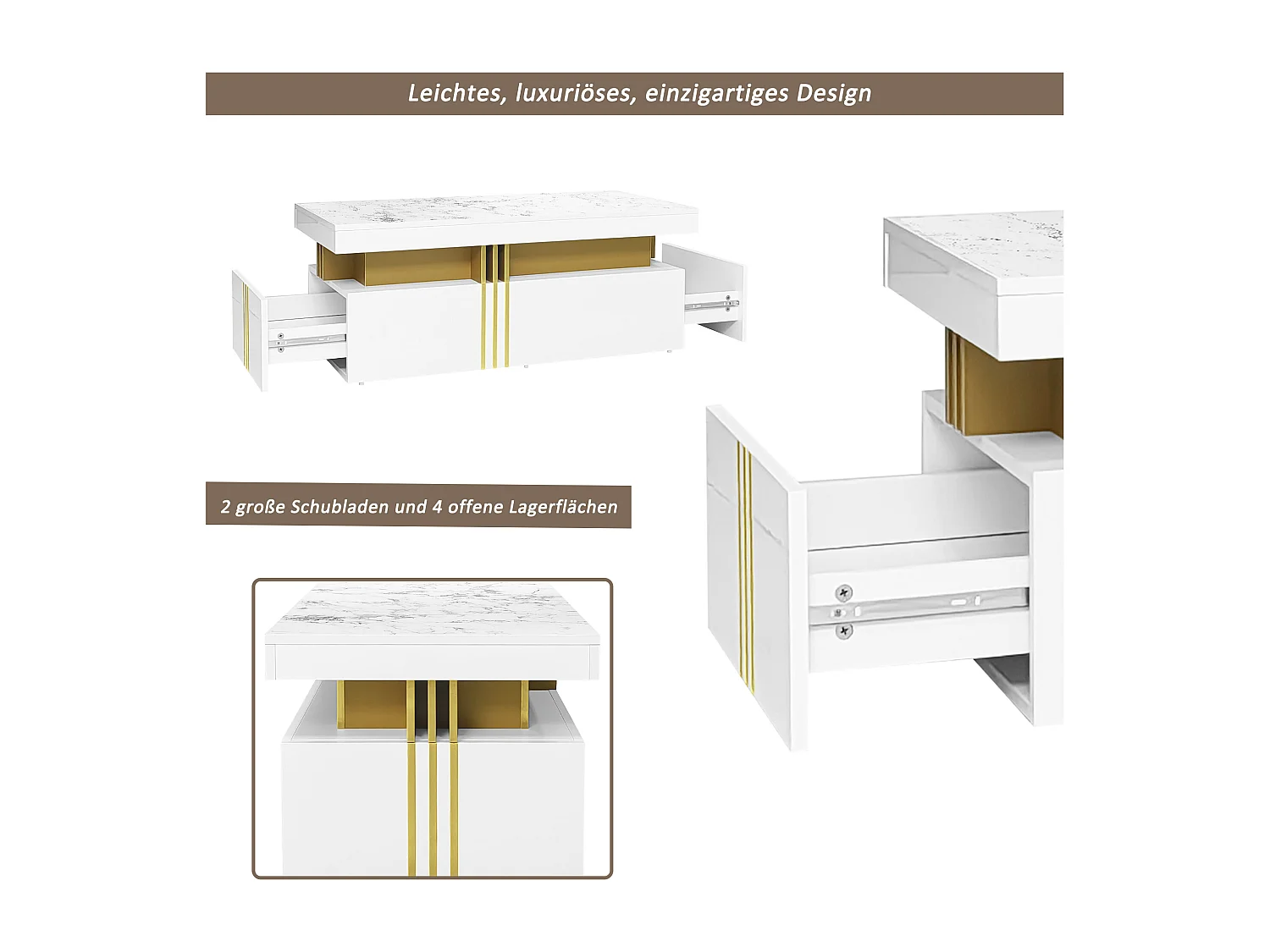 Leichtes, luxuriöses, einzigartiges Design

2 große Schubladen und 4 offene Lagerflächen