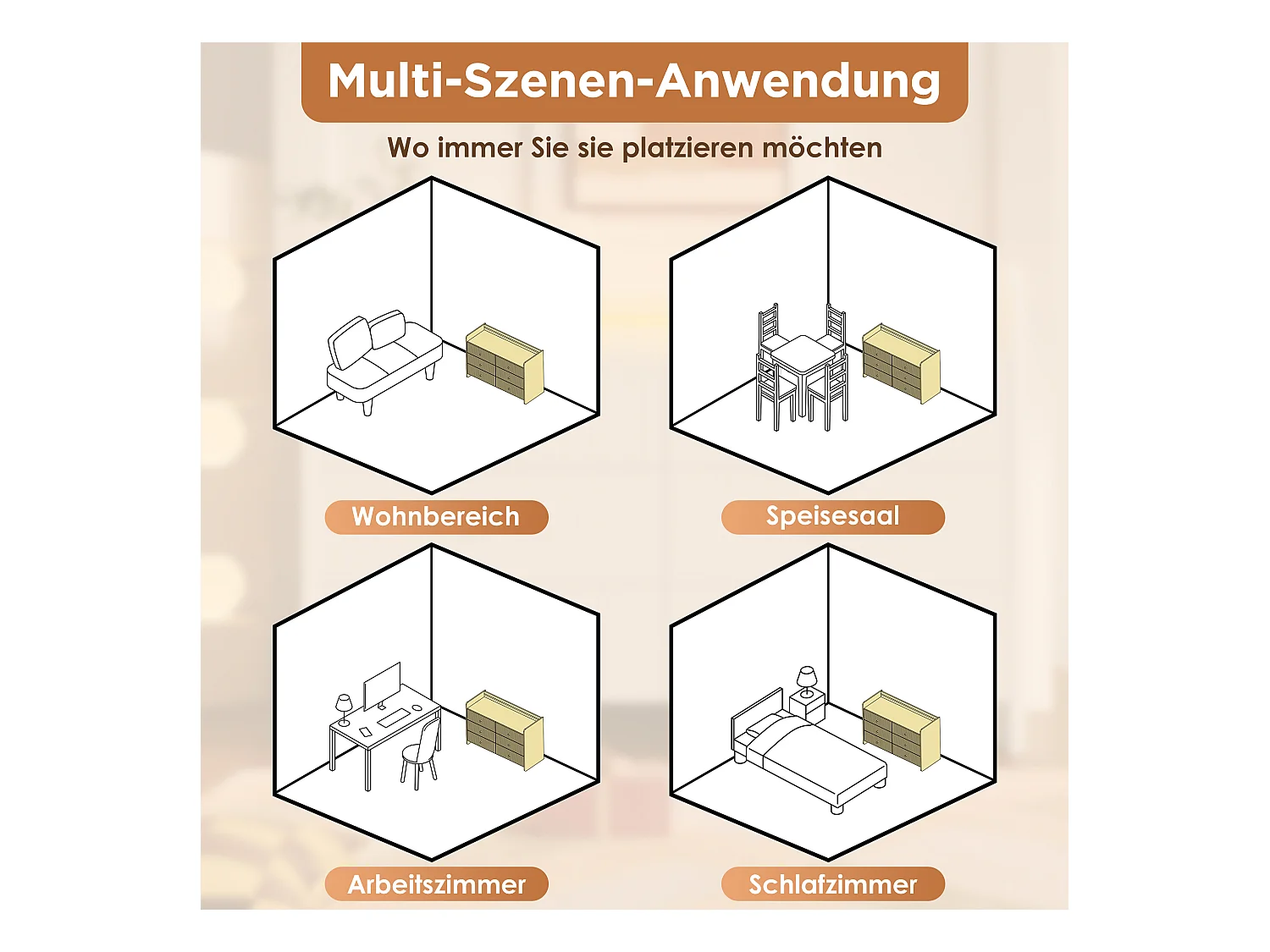 Multi-Szenen-Anwendung

Wo immer Sie sie platzieren möchten

Wohnbereich

Speisesaal

Arbeitszimmer

Schlafzimmer