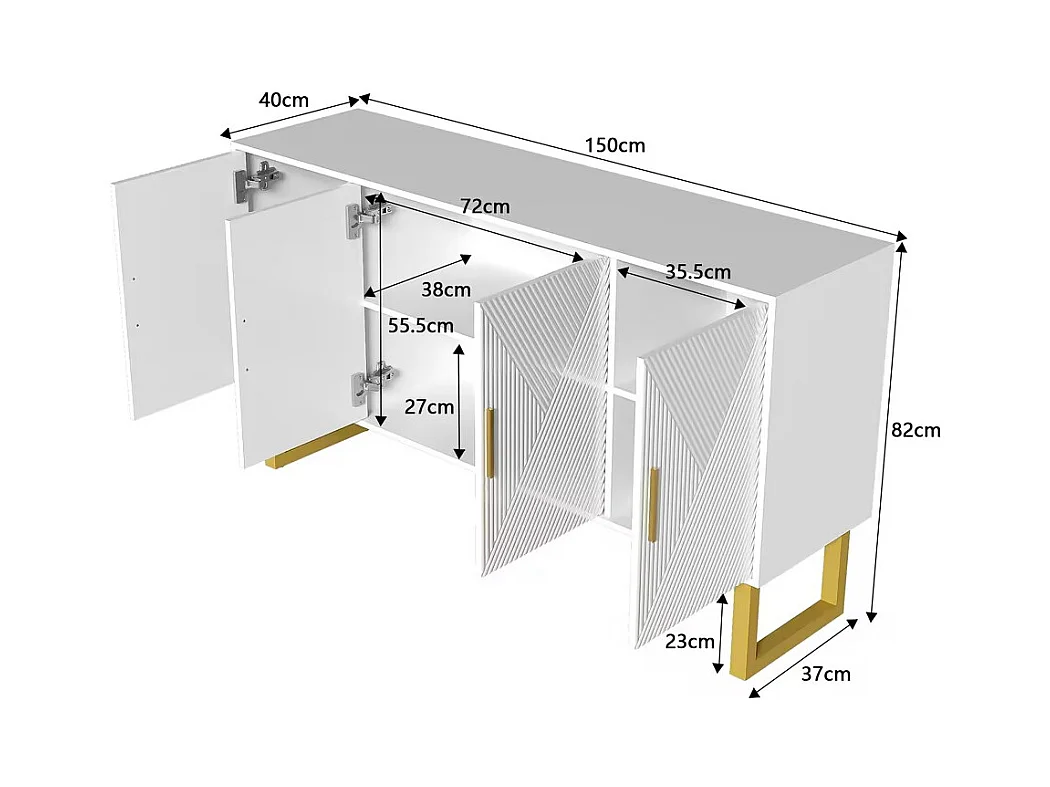 40cm
150cm
72cm
35.5cm
38cm
55.5cm
27cm
82cm
23cm
37cm