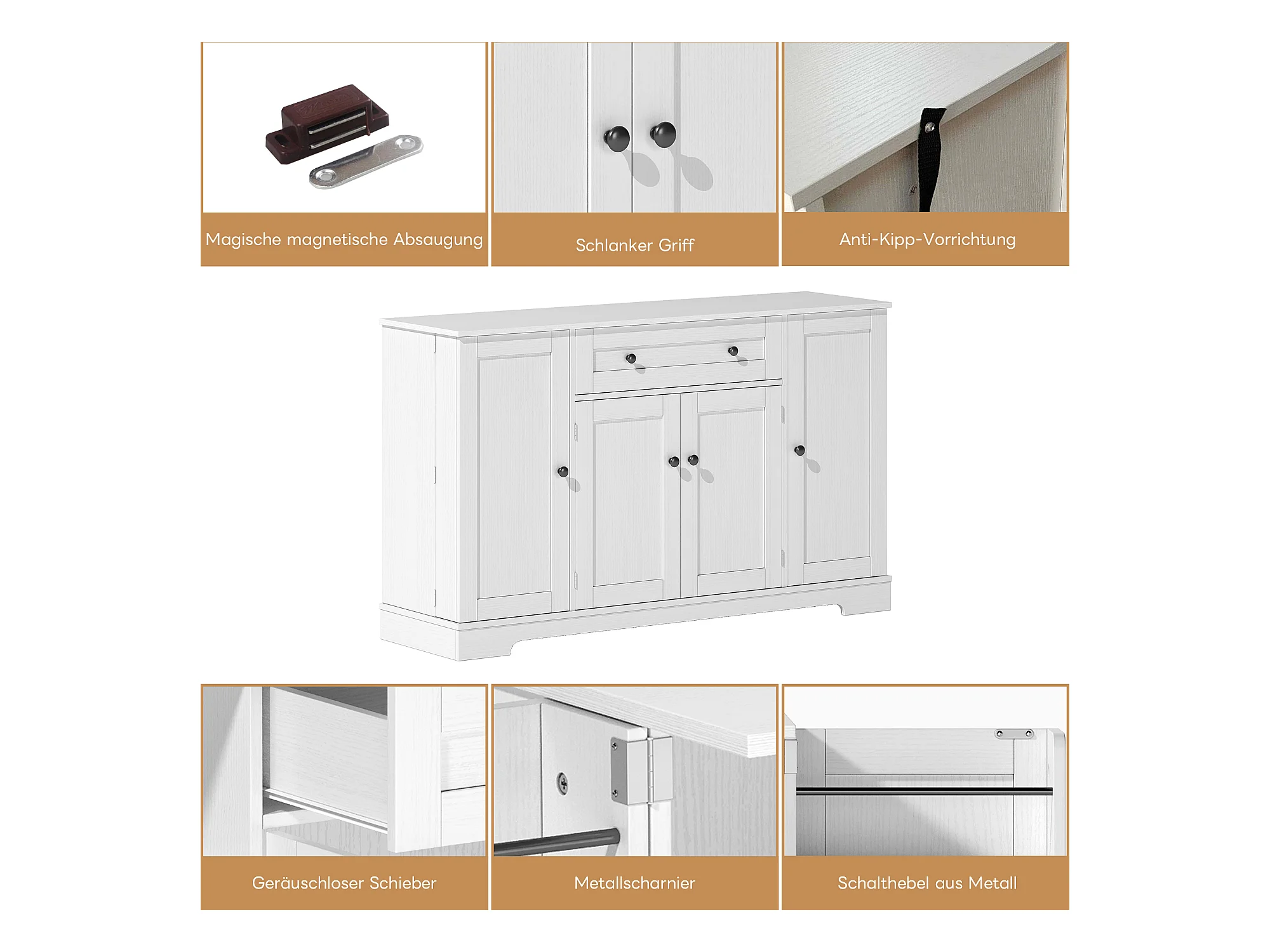 Magische magnetische Absaugung

Schlanker Griff

Anti-Kipp-Vorrichtung

Geräuschloser Schieber

Metallscharnier

Schalthebel aus Metall