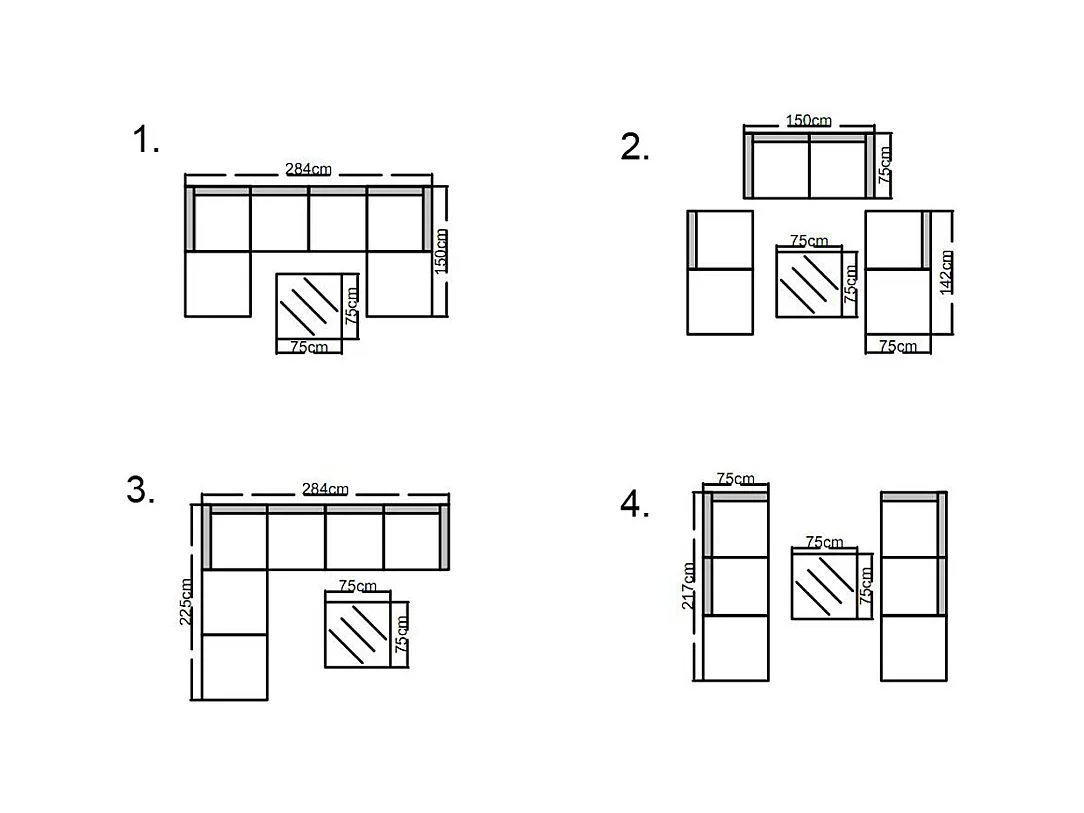 1.

284cm

150cm

75cm

75cm

2.

150cm

75cm

75cm

75cm

142cm

75cm

3.

284cm

225cm

75cm

75cm

4.

75cm

217cm

75cm

75cm