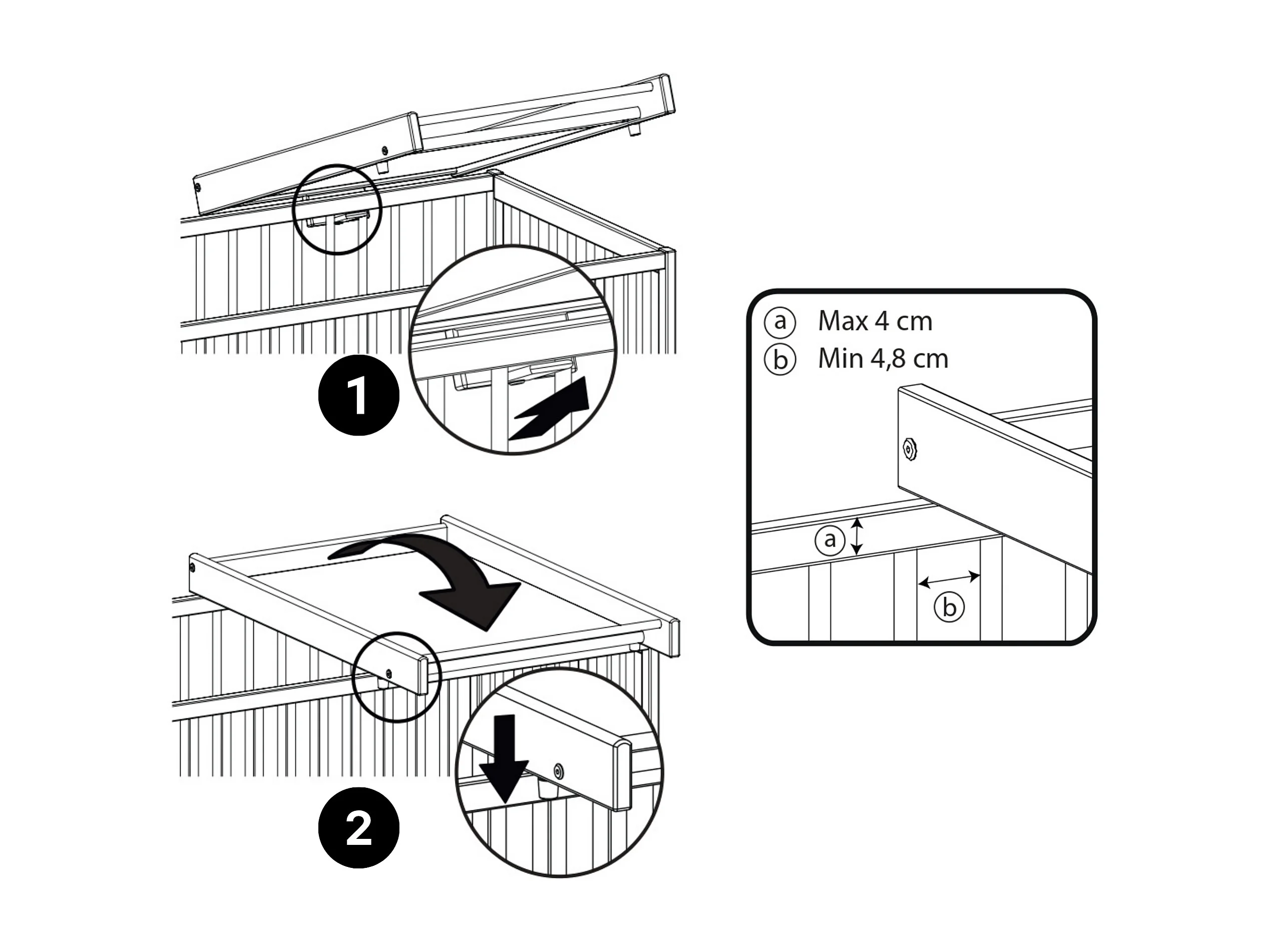 1

2

ⓐ Max 4 cm
ⓑ Min 4,8 cm

ⓐ

ⓑ