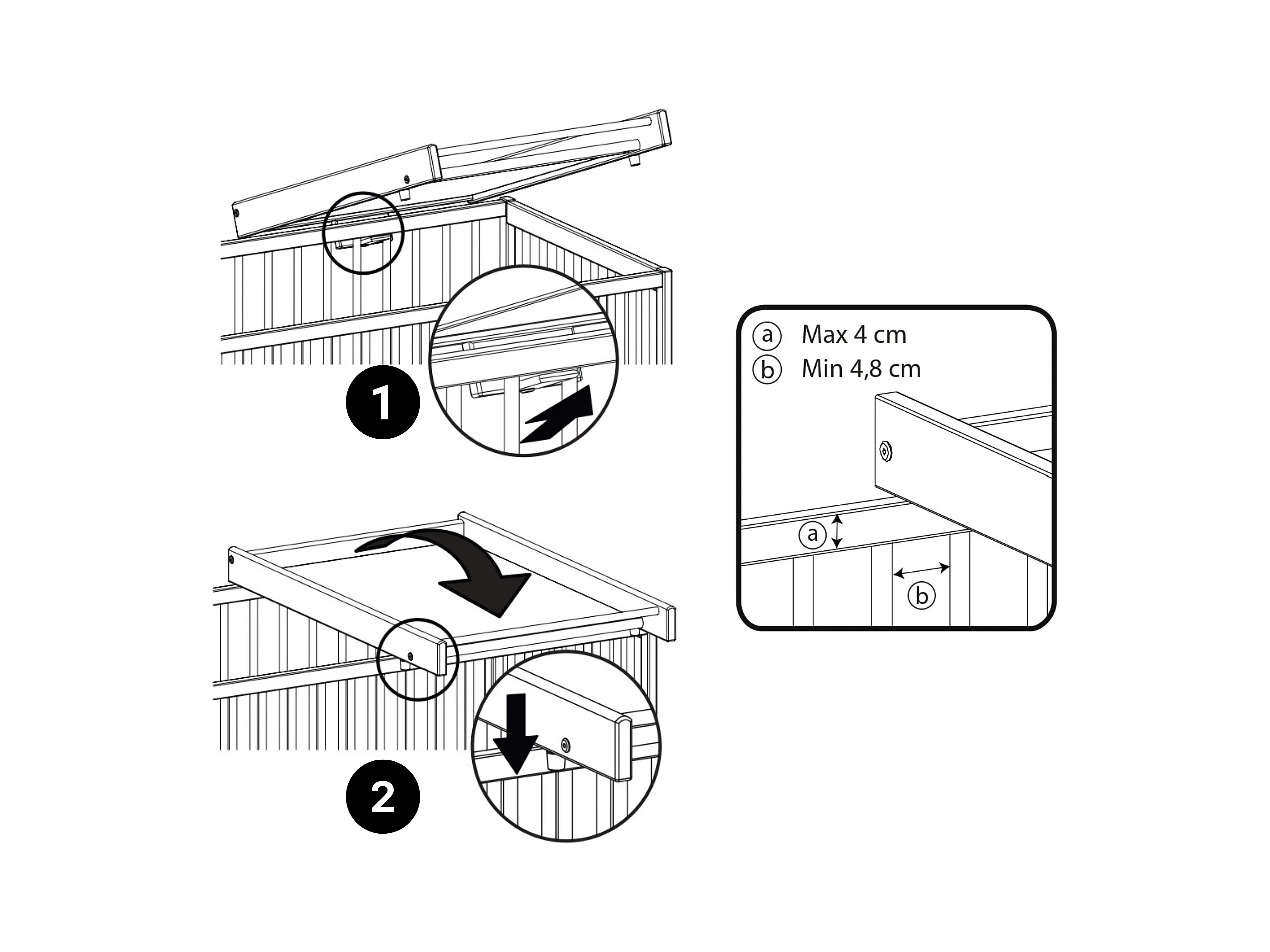 1

2

ⓐ Max 4 cm
ⓑ Min 4,8 cm

ⓐ

ⓑ