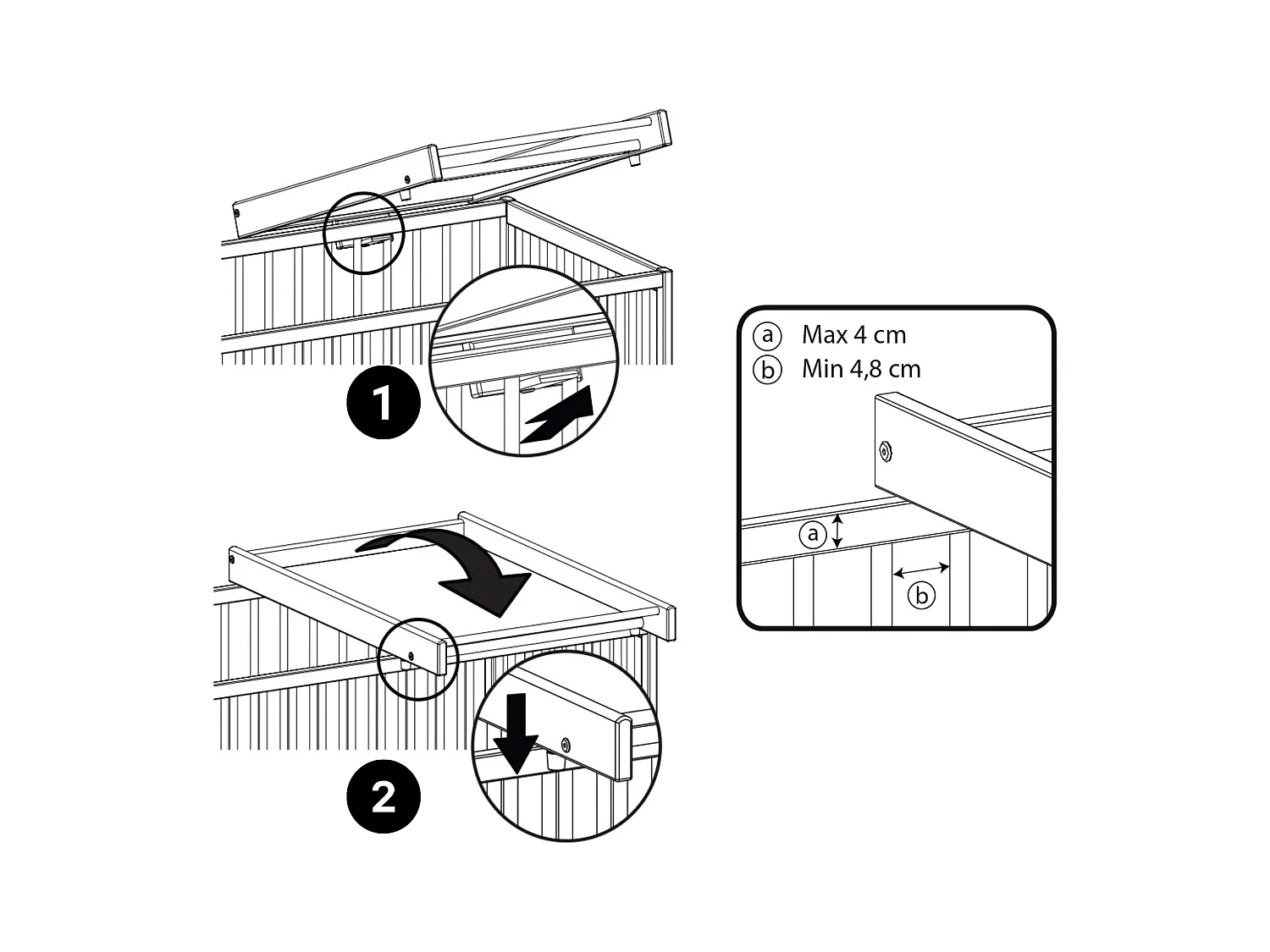 1

2

ⓐ Max 4 cm
ⓑ Min 4,8 cm

ⓐ

ⓑ