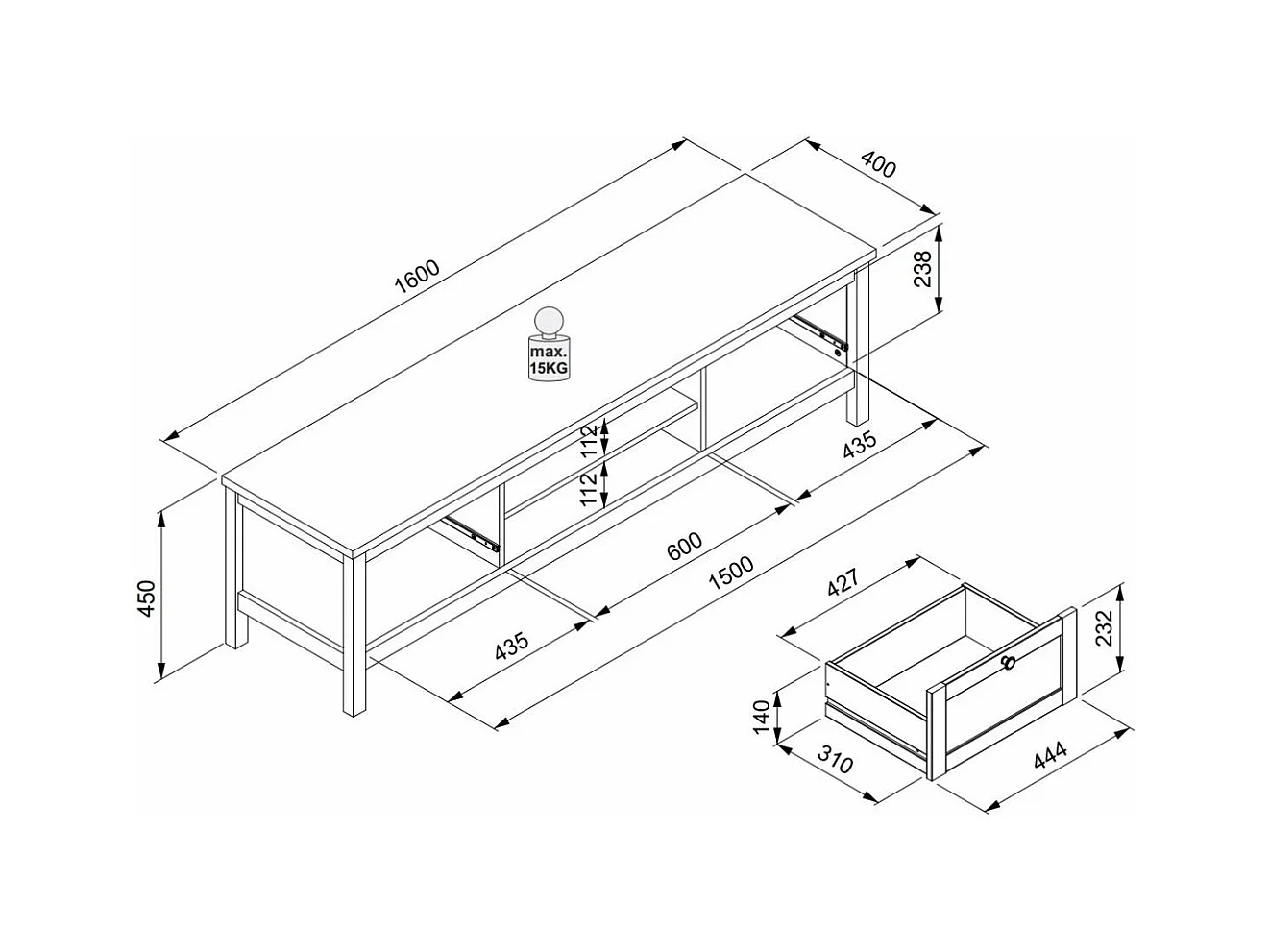 1600
400
238
max. 15KG
112
112
435
600
1500
435
450
427
232
140
310
444