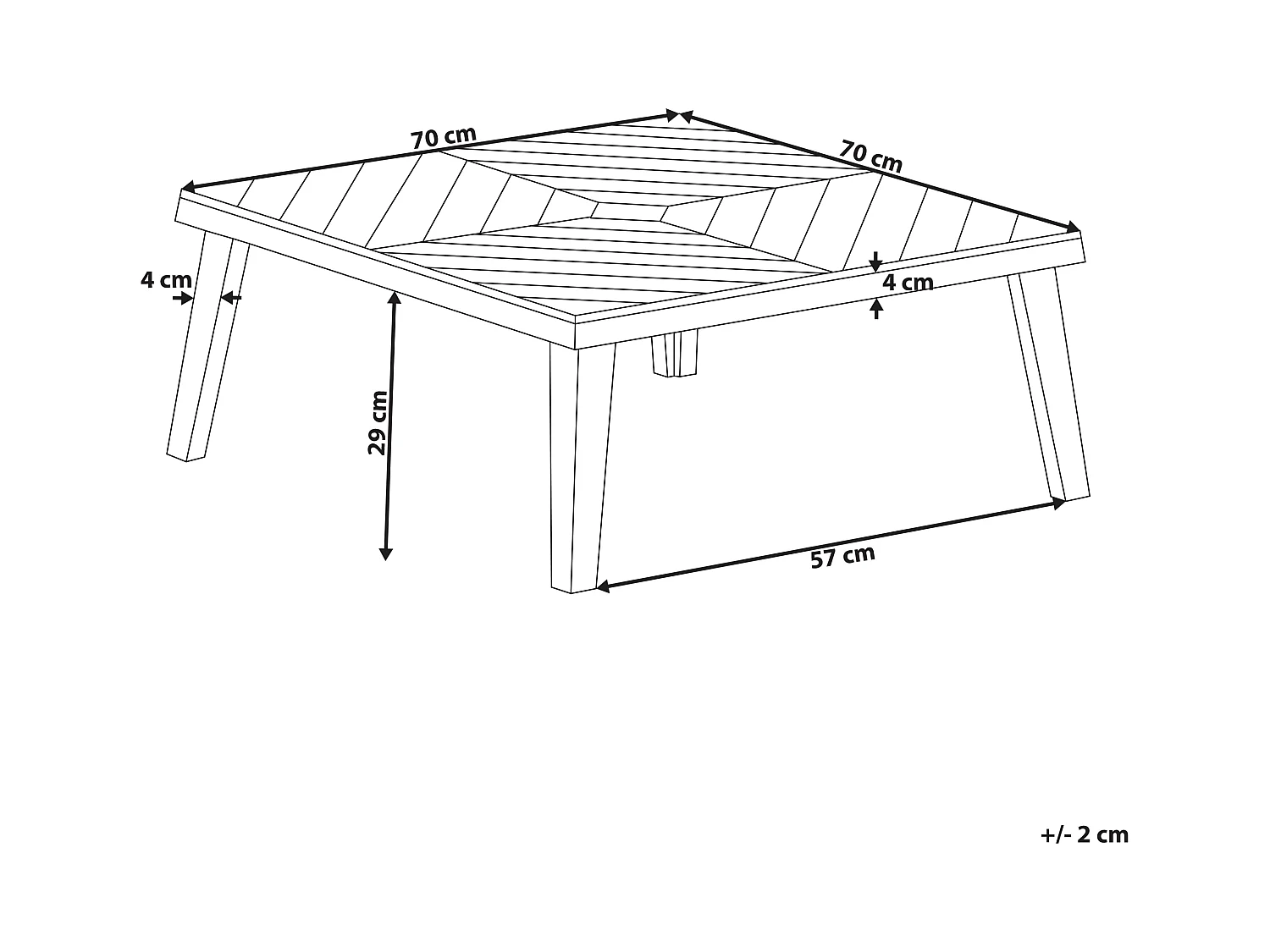 70 cm
70 cm
4 cm
4 cm
29 cm
57 cm
+/- 2 cm