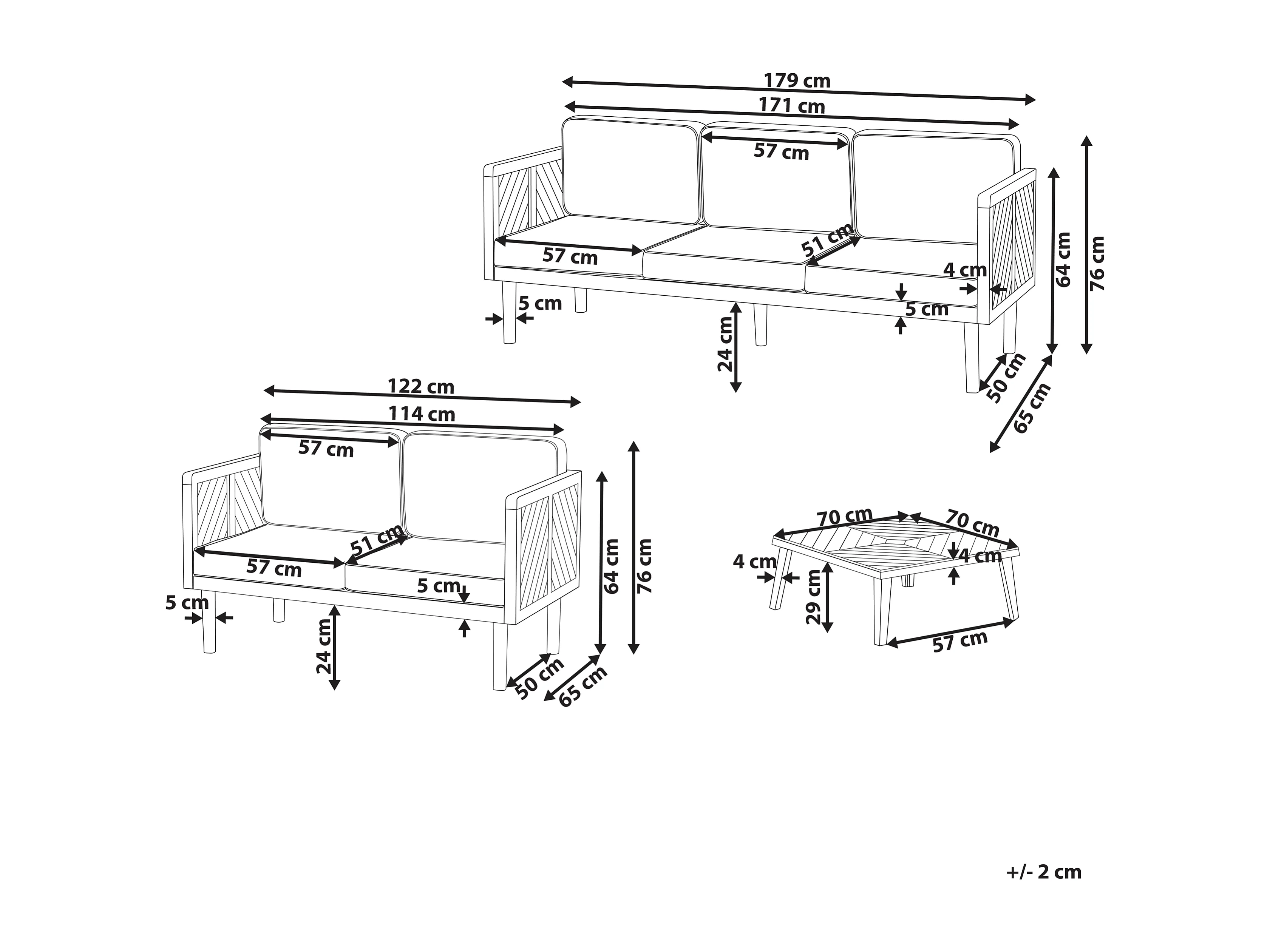 179 cm
171 cm
57 cm
57 cm
51 cm
4 cm
5 cm
5 cm
24 cm
64 cm
76 cm
50 cm
65 cm

122 cm
114 cm
57 cm
51 cm
57 cm
5 cm
5 cm
24 cm
64 cm
76 cm
50 cm
65 cm

70 cm
70 cm
4 cm
4 cm
29 cm
57 cm

+/- 2 cm