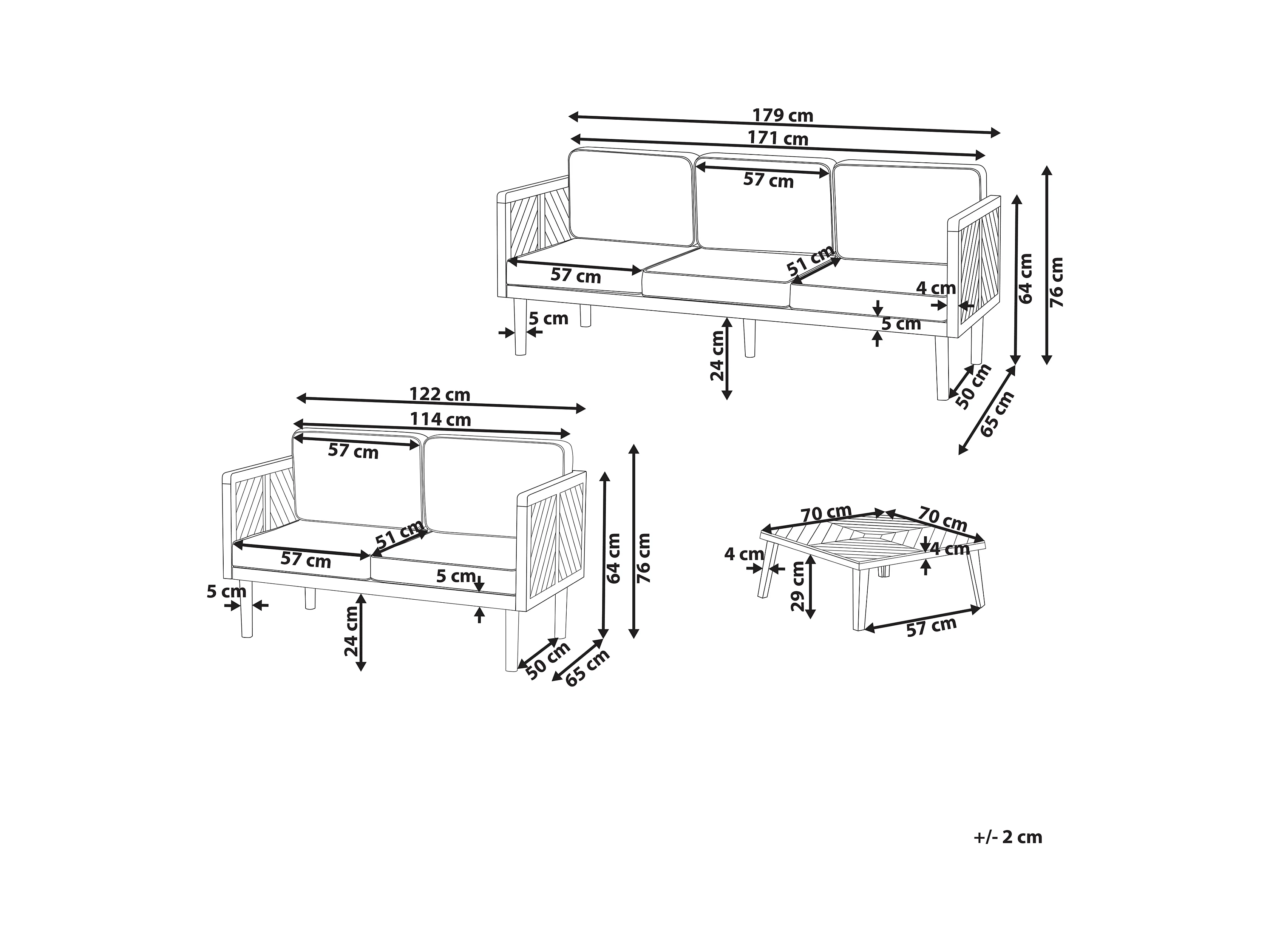 179 cm
171 cm
57 cm
57 cm
51 cm
4 cm
5 cm
5 cm
24 cm
64 cm
76 cm
50 cm
65 cm

122 cm
114 cm
57 cm
57 cm
51 cm
5 cm
5 cm
24 cm
64 cm
76 cm
50 cm
65 cm

70 cm
70 cm
4 cm
4 cm
29 cm
57 cm

+/- 2 cm