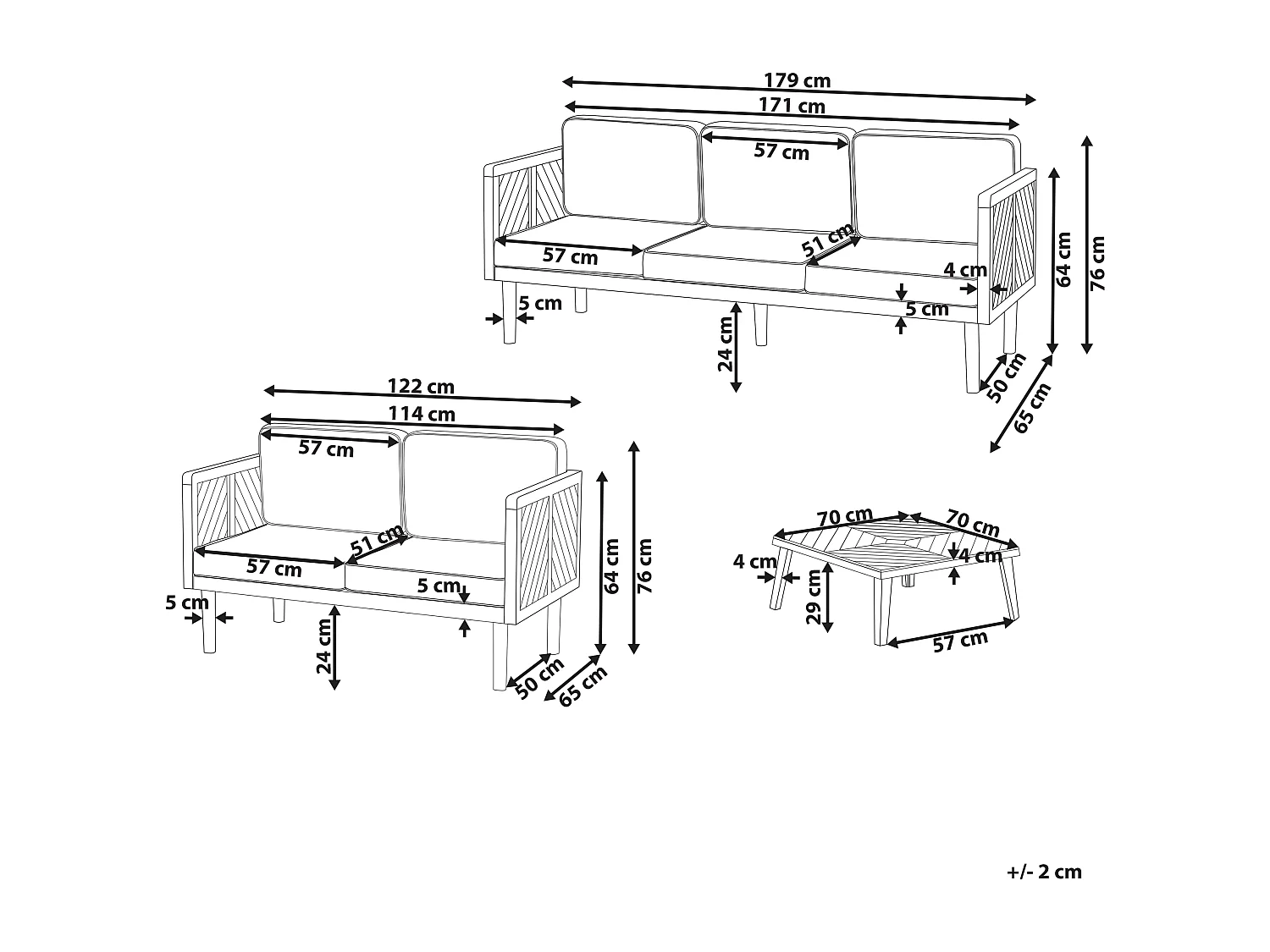 179 cm
171 cm
57 cm
57 cm
51 cm
4 cm
5 cm
5 cm
24 cm
64 cm
76 cm
50 cm
65 cm

122 cm
114 cm
57 cm
51 cm
57 cm
5 cm
5 cm
24 cm
64 cm
76 cm
50 cm
65 cm

70 cm
70 cm
4 cm
4 cm
29 cm
57 cm

+/- 2 cm