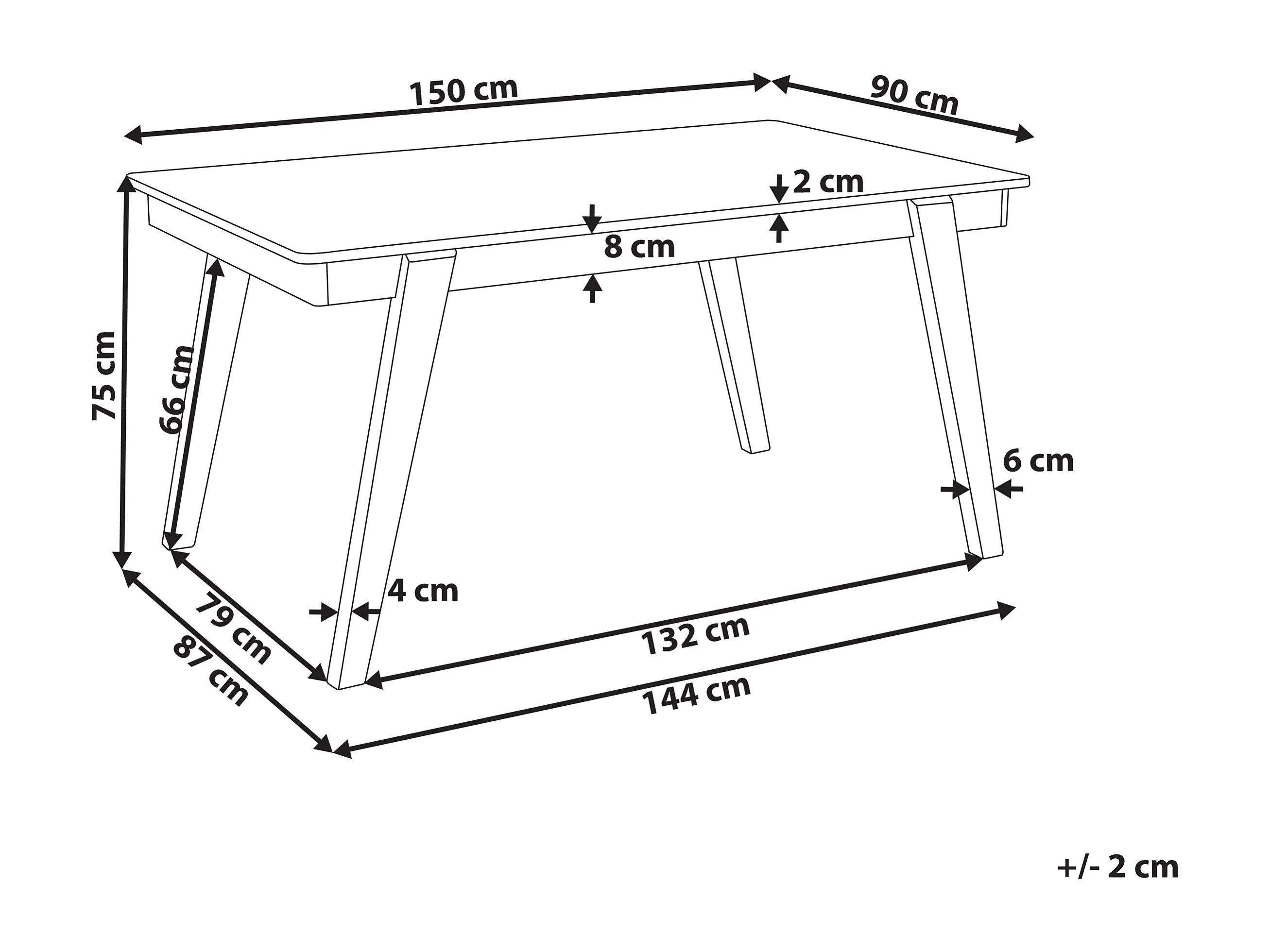 150 cm
90 cm
2 cm
8 cm
75 cm
66 cm
6 cm
4 cm
79 cm
87 cm
132 cm
144 cm
+/- 2 cm