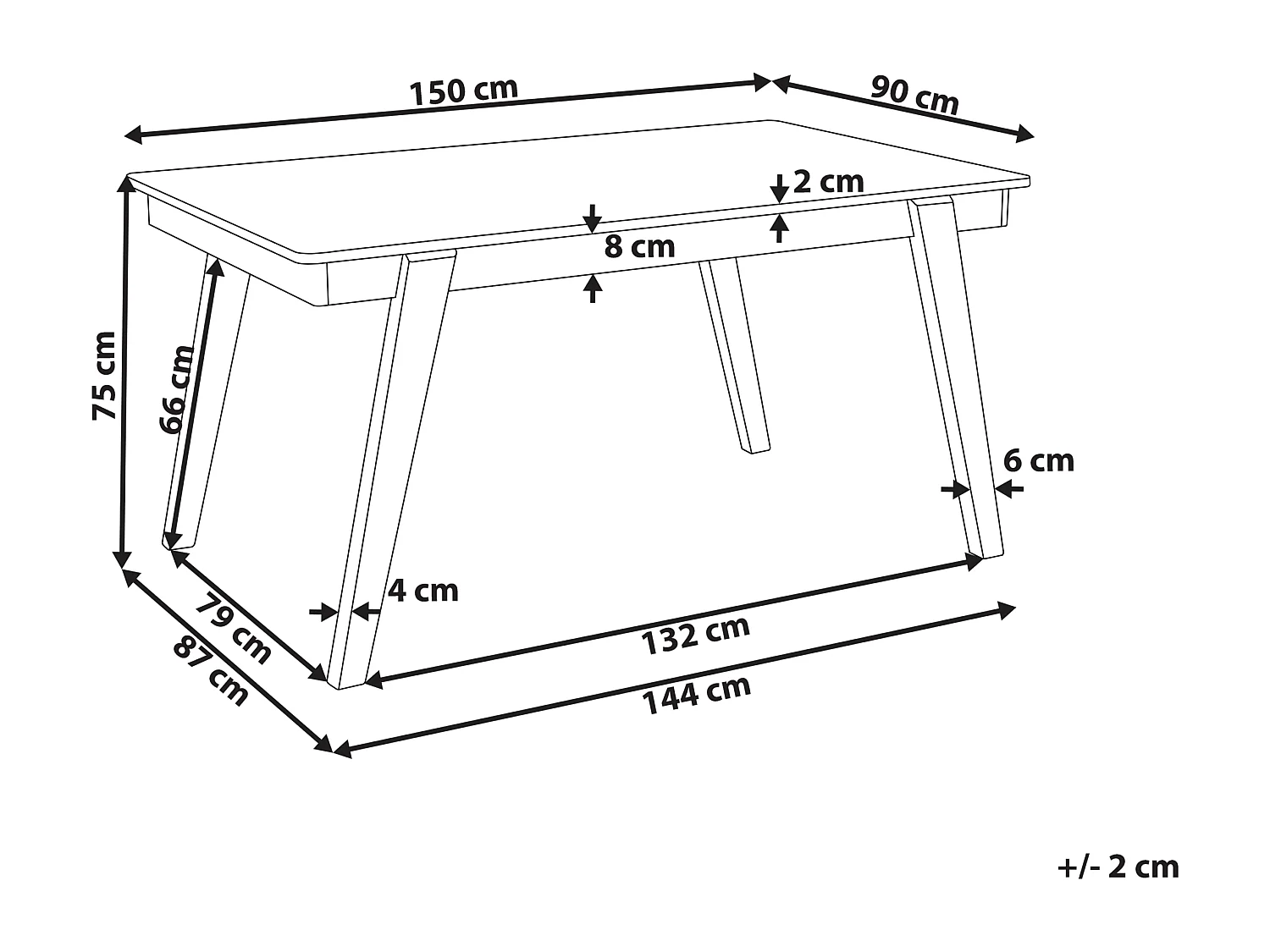 150 cm
90 cm
2 cm
8 cm
75 cm
66 cm
6 cm
4 cm
79 cm
87 cm
132 cm
144 cm
+/- 2 cm