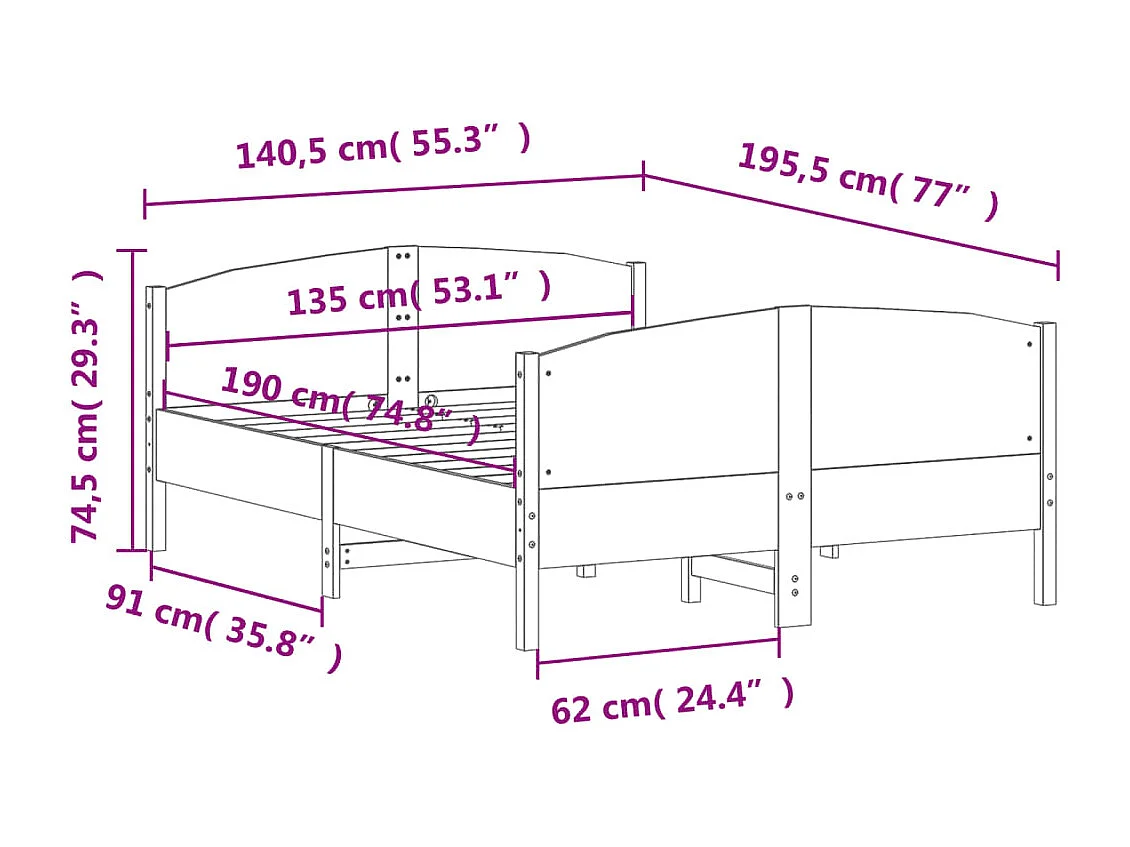 140,5 cm( 55.3” )

195,5 cm( 77” )

135 cm( 53.1” )

74,5 cm( 29.3” )

190 cm( 74.8” )

91 cm( 35.8” )

62 cm( 24.4” )