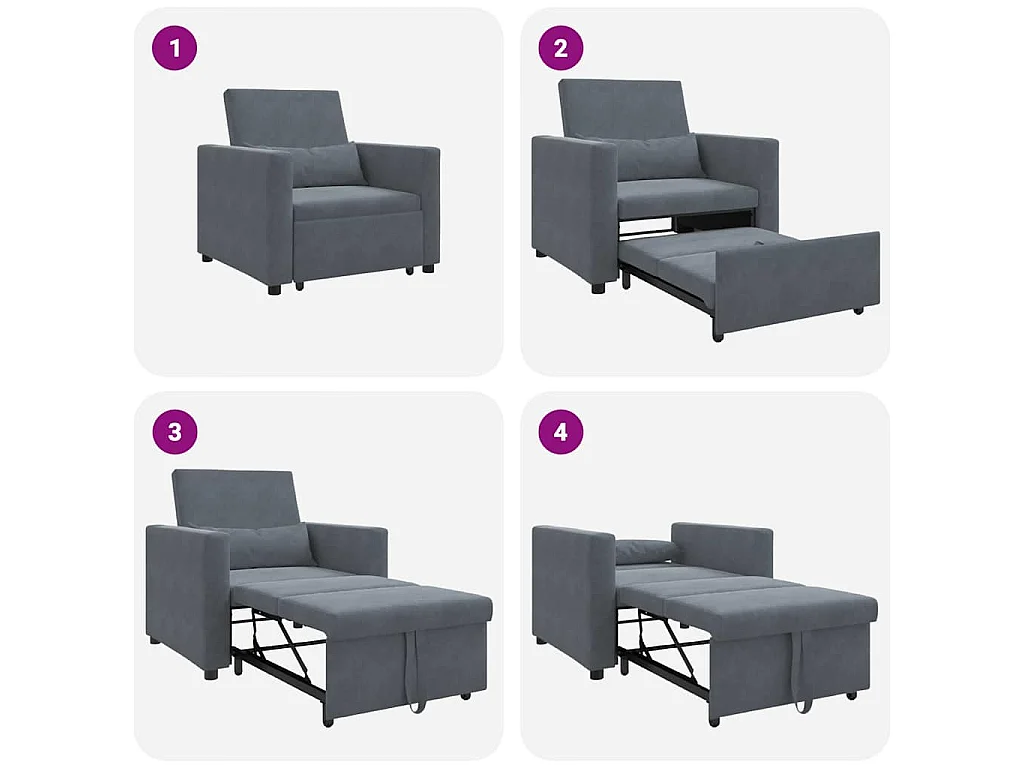 1

2

3

4