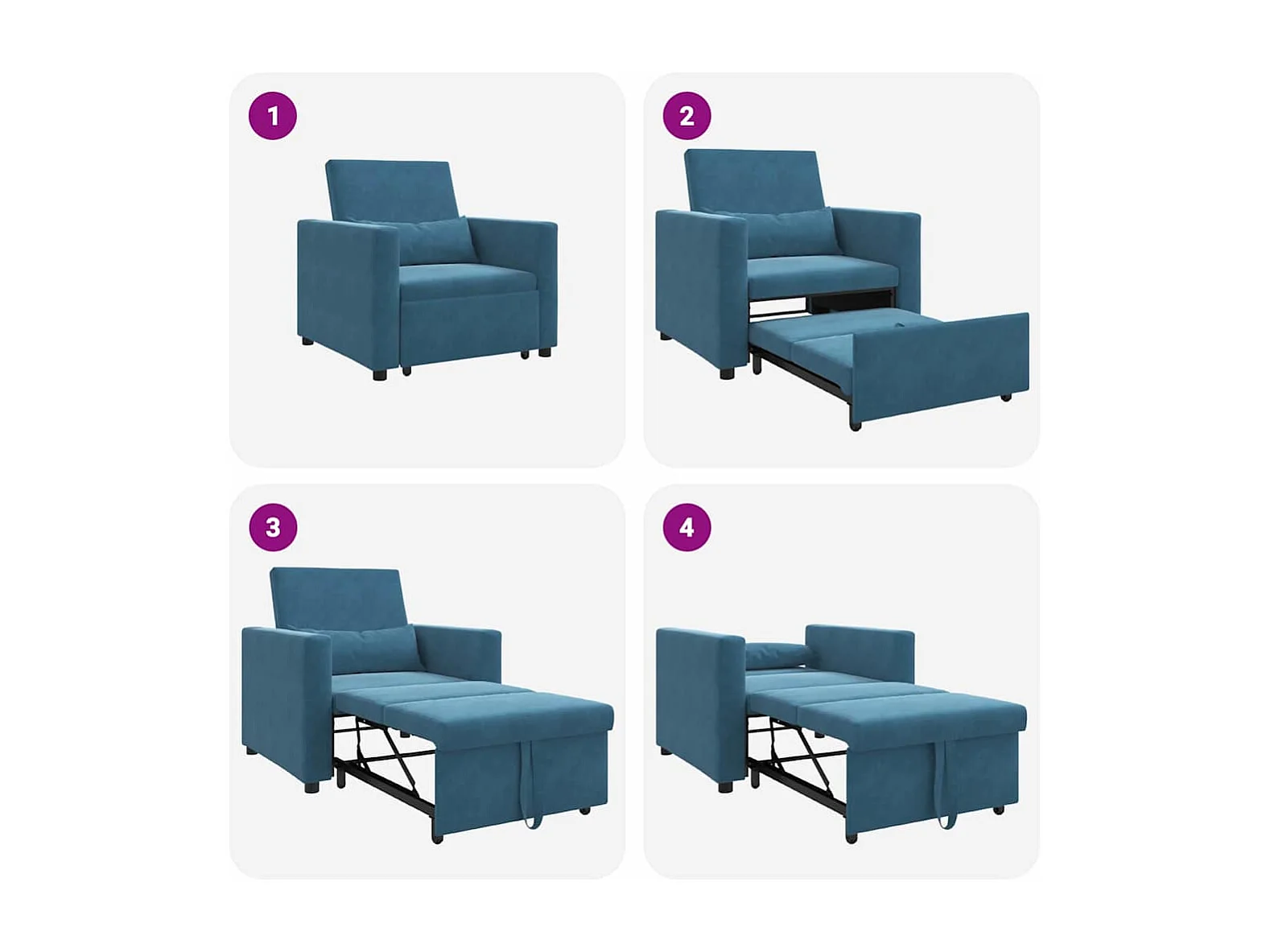 1

2

3

4