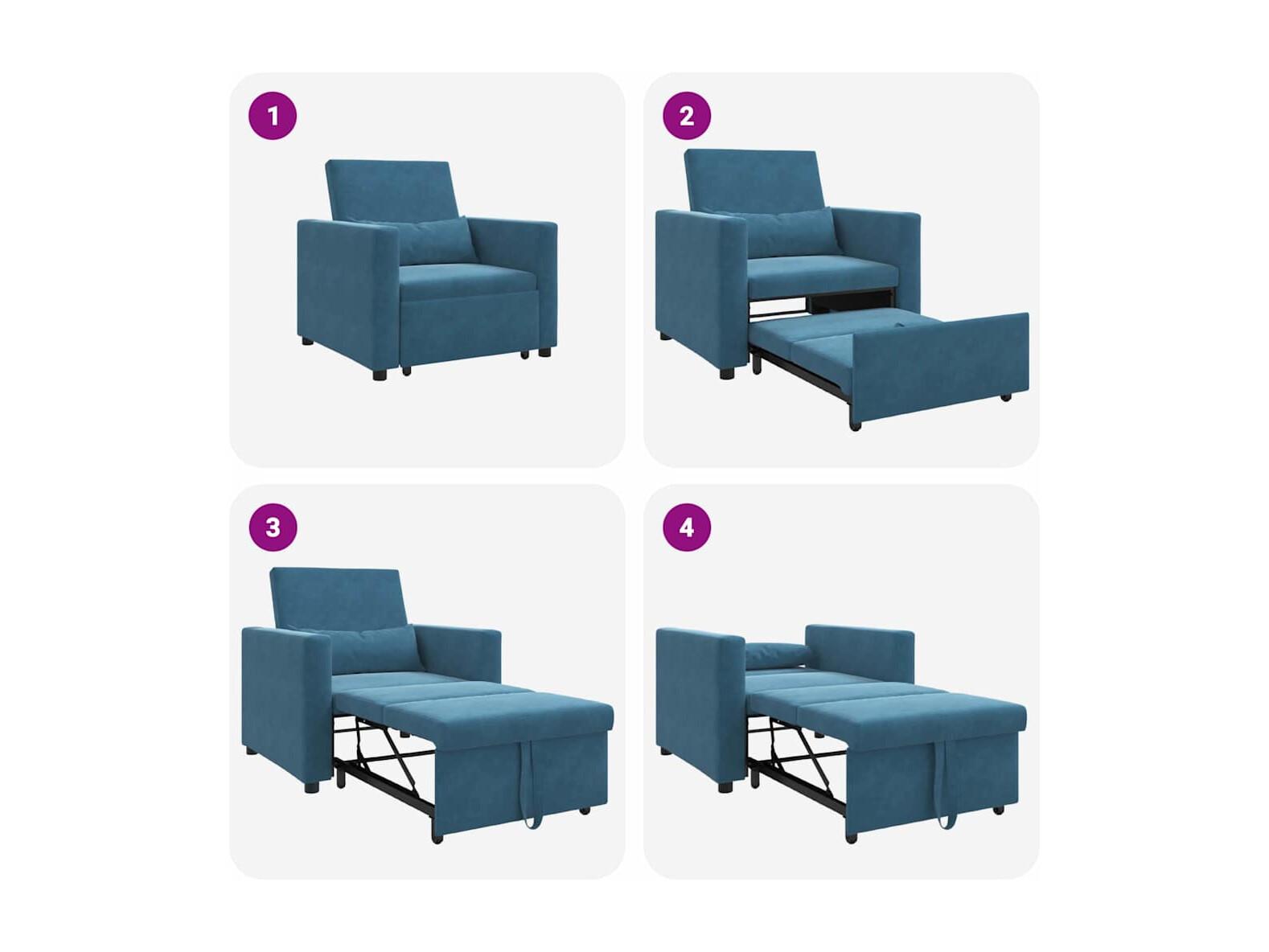 1

2

3

4