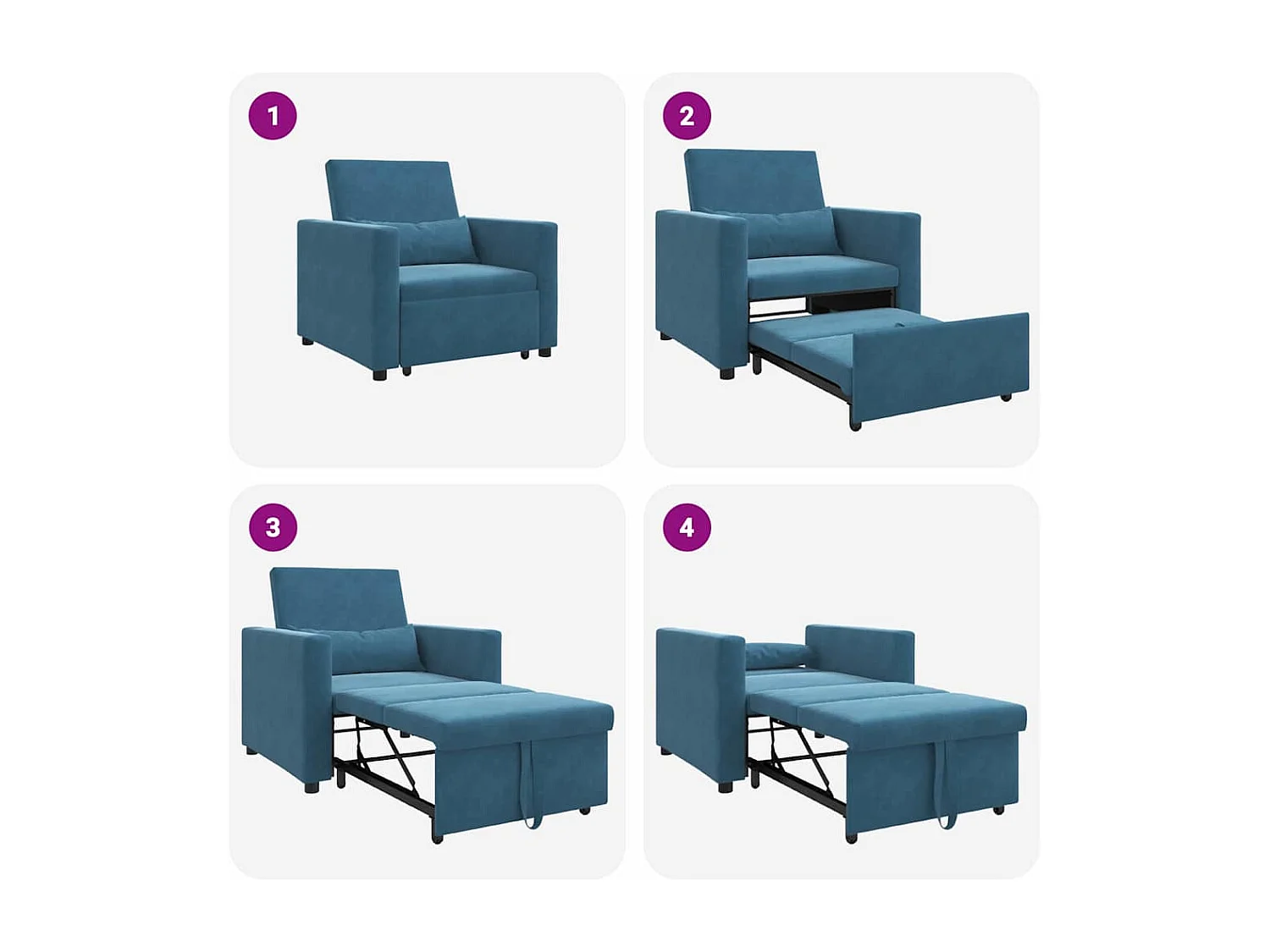 1

2

3

4