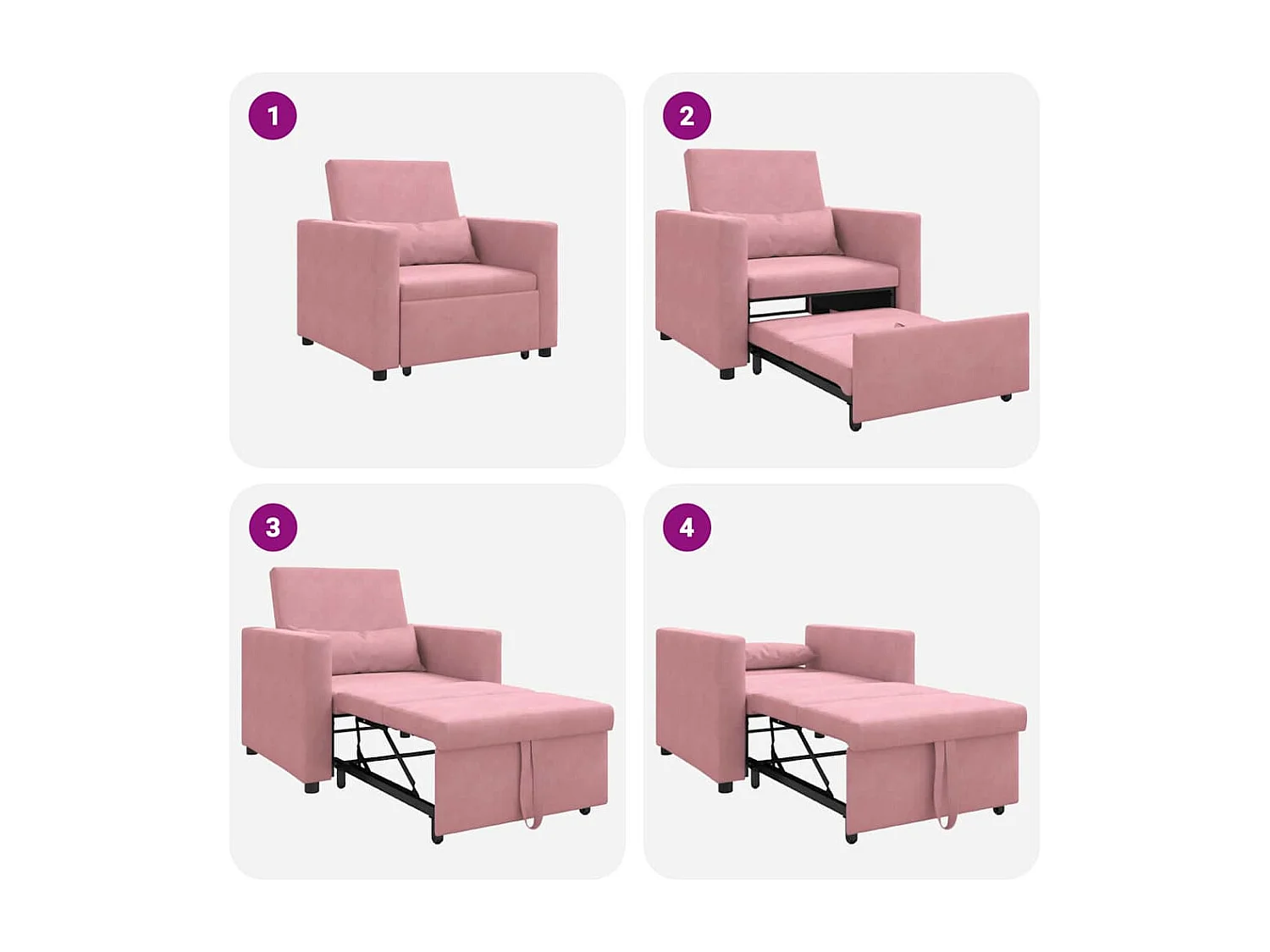 1

2

3

4